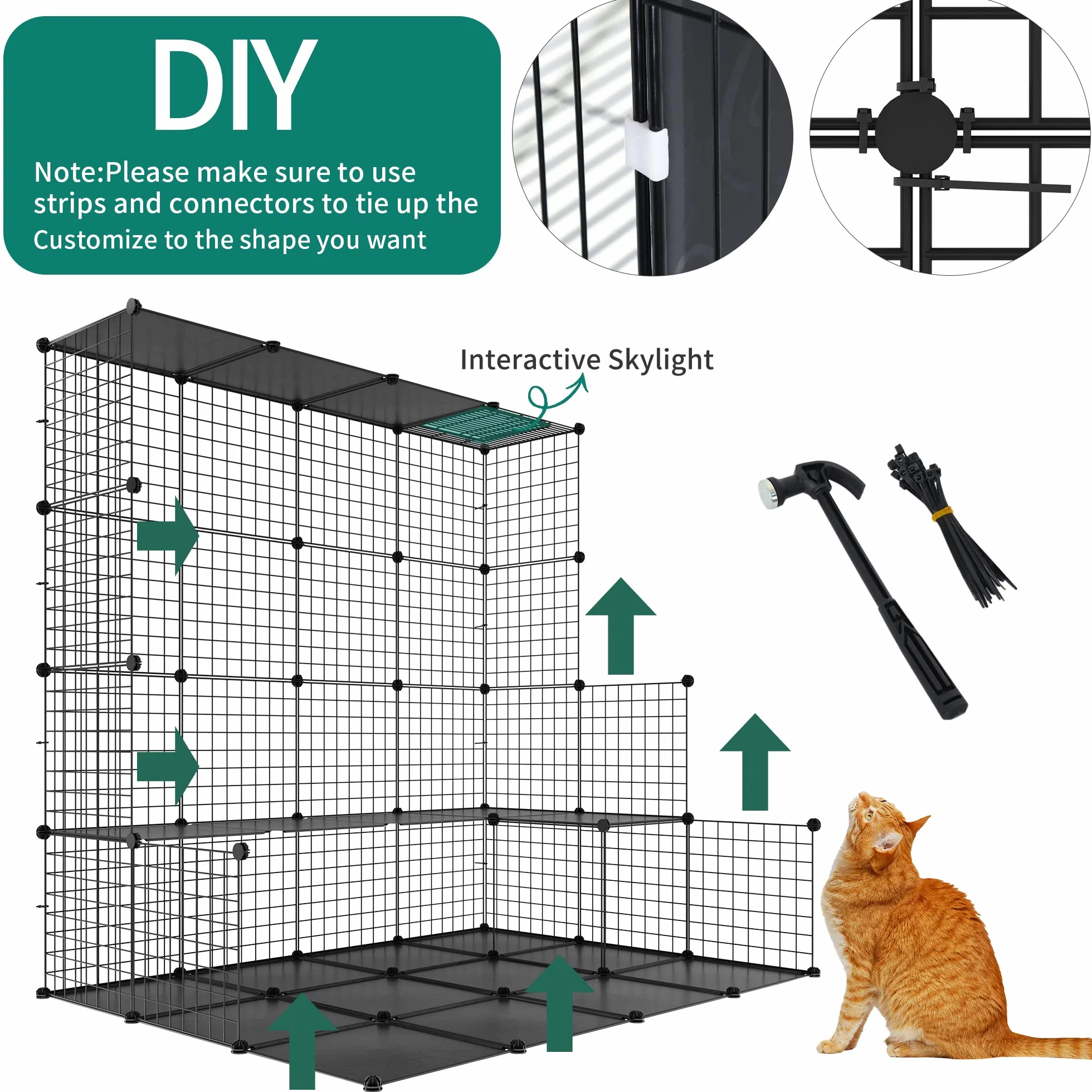 DIY

Note:Please make sure to use strips and connectors to tie up the
Customize to the shape you want

Interactive Skylight