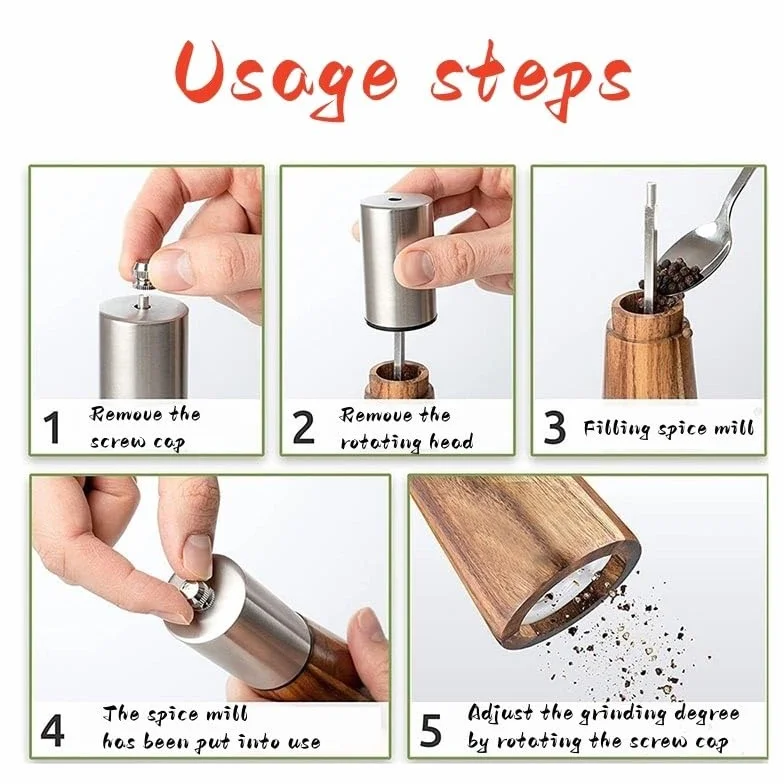 Usage steps

1 Remove the screw cap

2 Remove the rotating head

3 Filling spice mill

4 The spice mill has been put into use

5 Adjust the grinding degree by rotating the screw cap