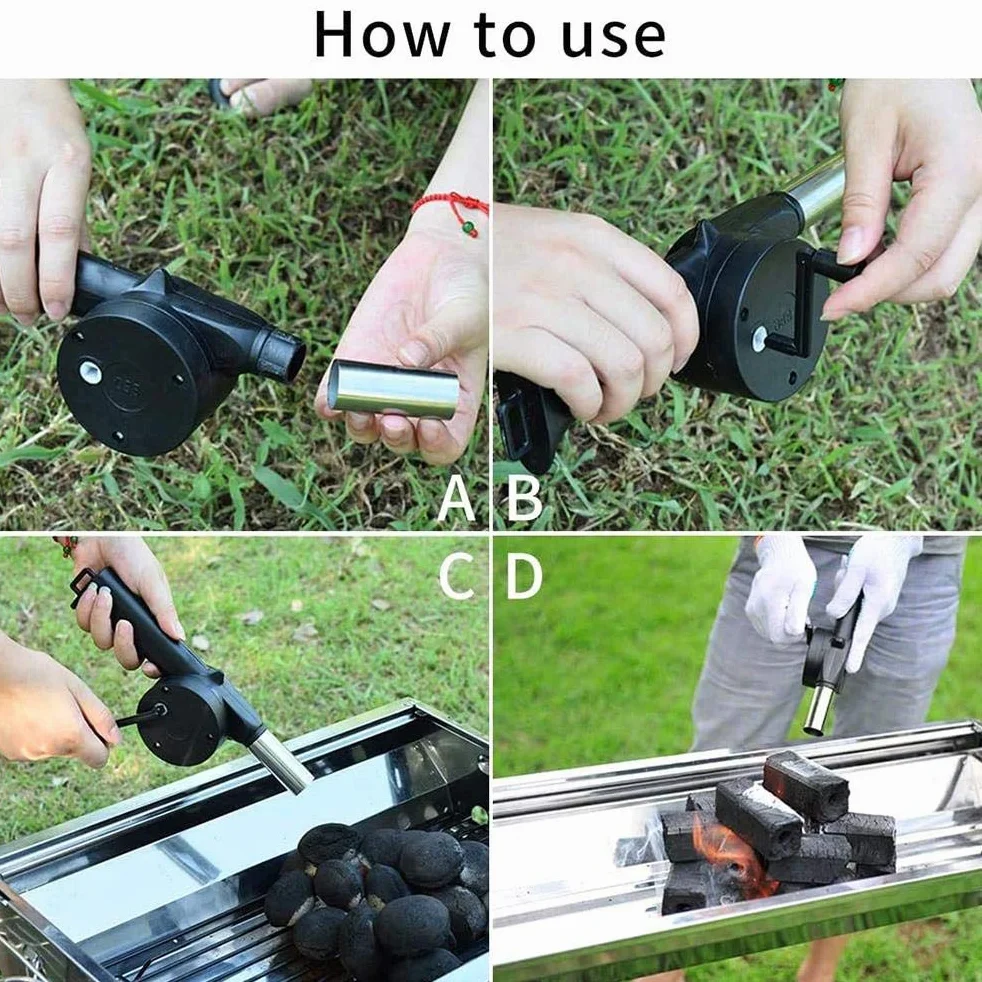 How to use

A

B

C

D