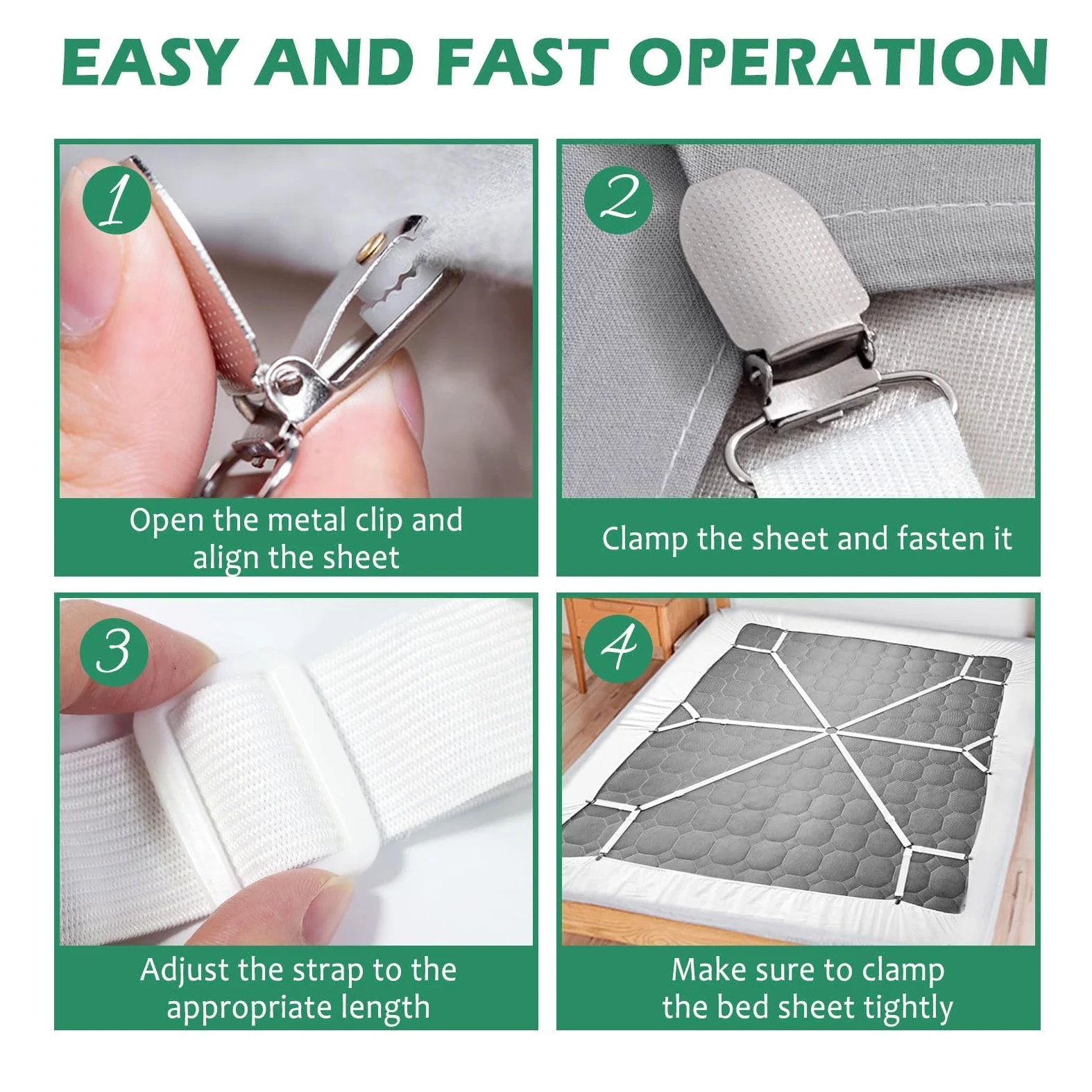 EASY AND FAST OPERATION

1

Open the metal clip and align the sheet

2

Clamp the sheet and fasten it

3

Adjust the strap to the appropriate length

4

Make sure to clamp the bed sheet tightly