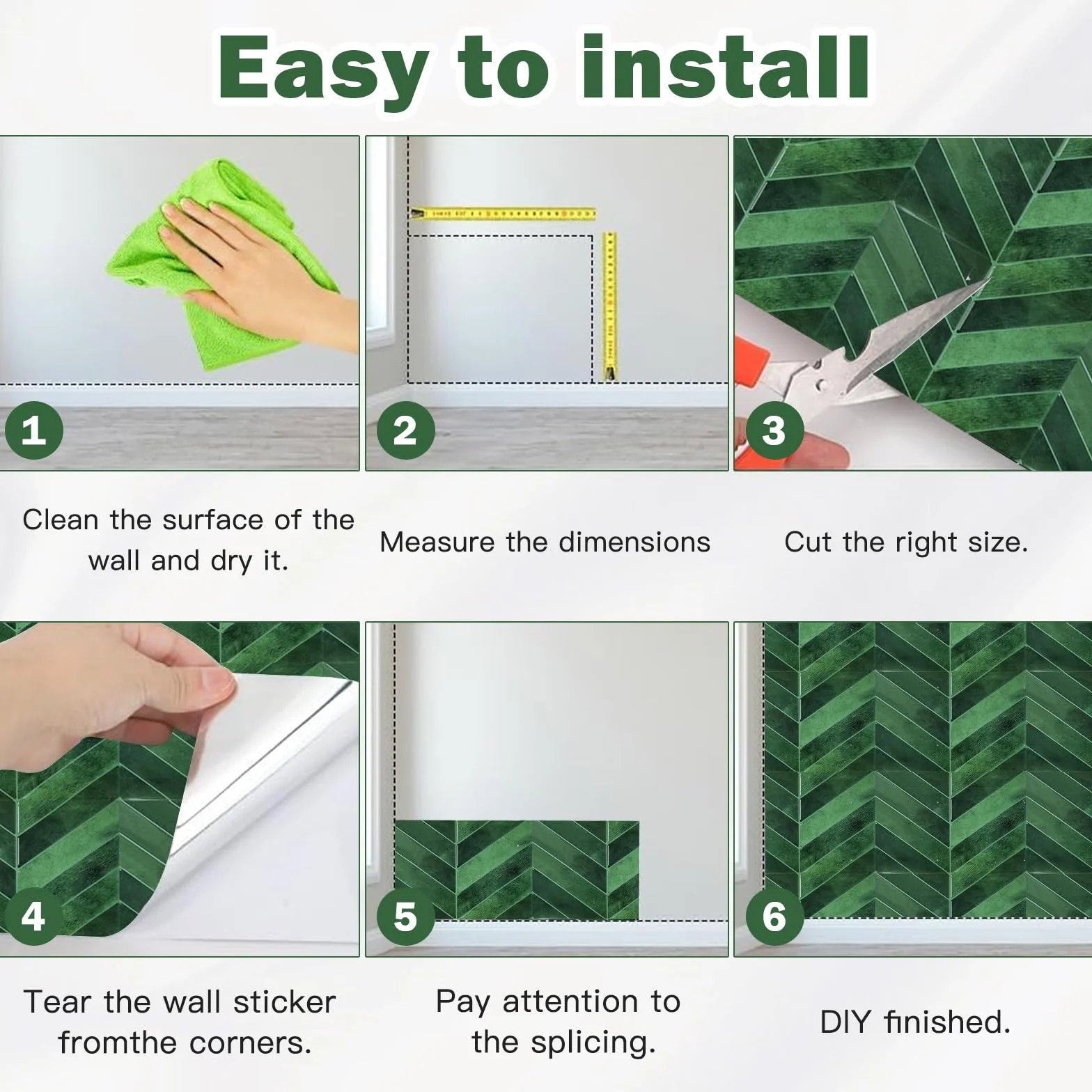 Easy to install

1

Clean the surface of the wall and dry it.

2

Measure the dimensions

3

Cut the right size.

4

Tear the wall sticker fromthe corners.

5

Pay attention to the splicing.

6

DIY finished.