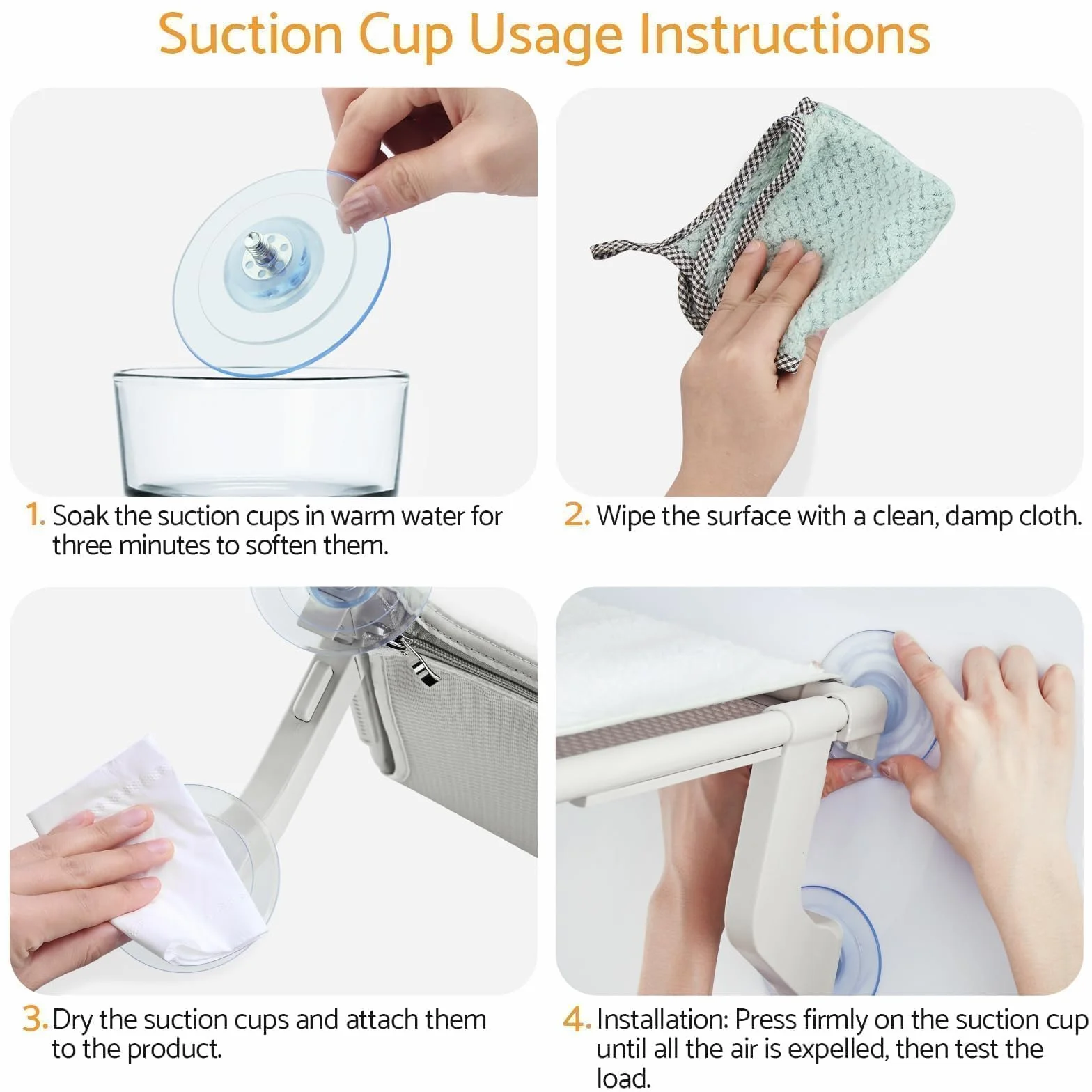 Suction Cup Usage Instructions

1. Soak the suction cups in warm water for three minutes to soften them.

2. Wipe the surface with a clean, damp cloth.

3. Dry the suction cups and attach them to the product.

4. Installation: Press firmly on the suction cup until all the air is expelled, then test the load.