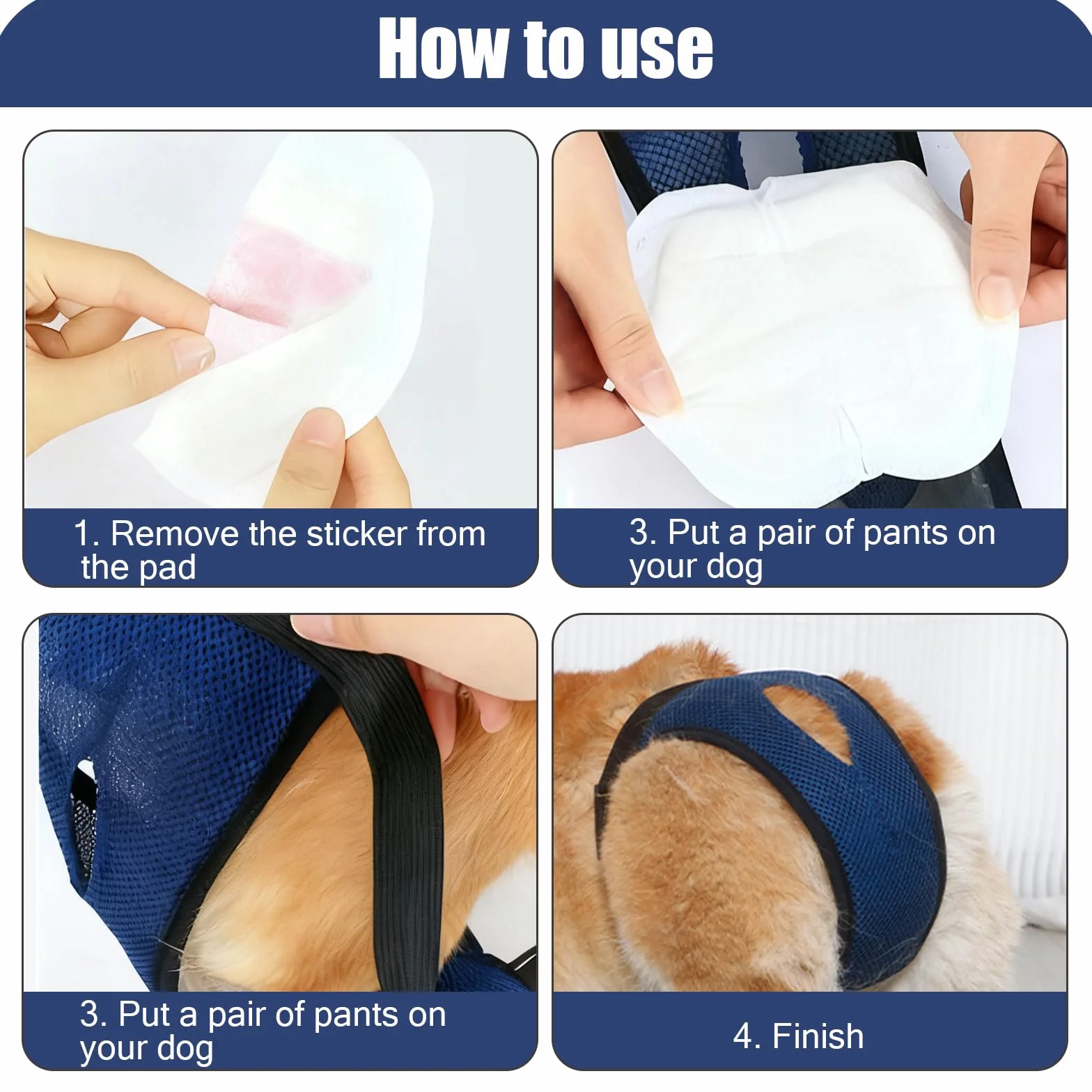 How to use

1. Remove the sticker from the pad

3. Put a pair of pants on your dog

3. Put a pair of pants on your dog

4. Finish