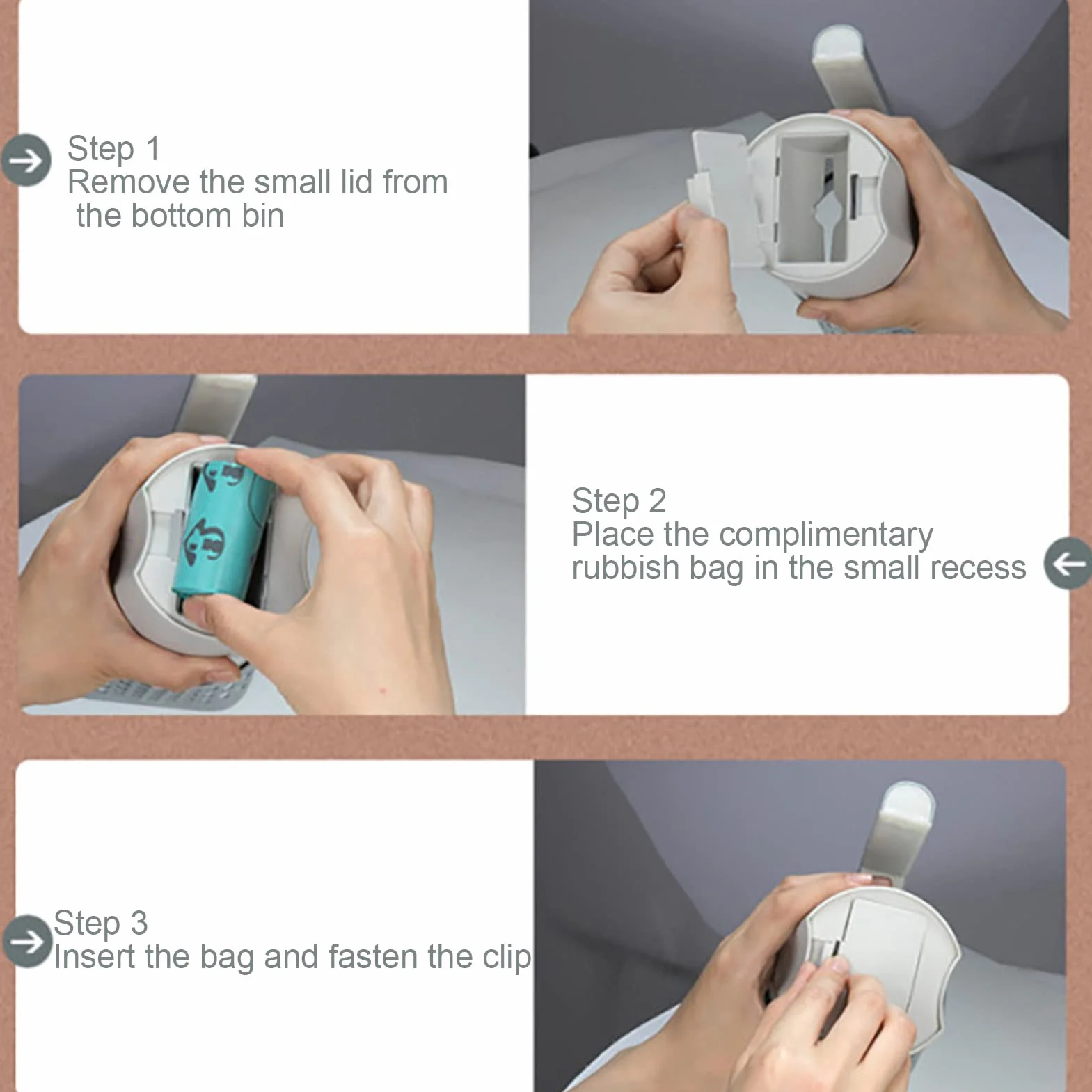 Step 1
Remove the small lid from the bottom bin

Step 2
Place the complimentary rubbish bag in the small recess

Step 3
Insert the bag and fasten the clip