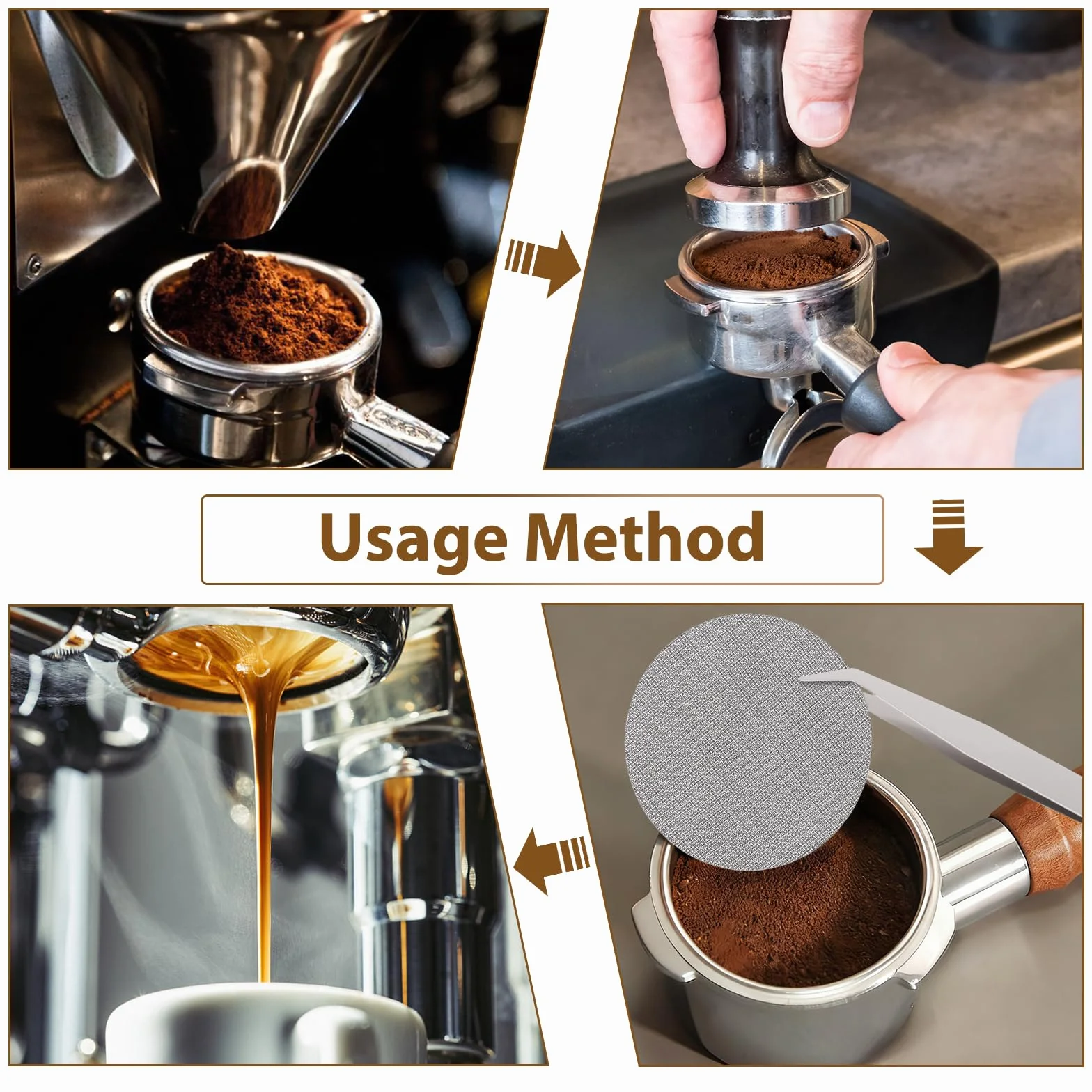 Usage Method