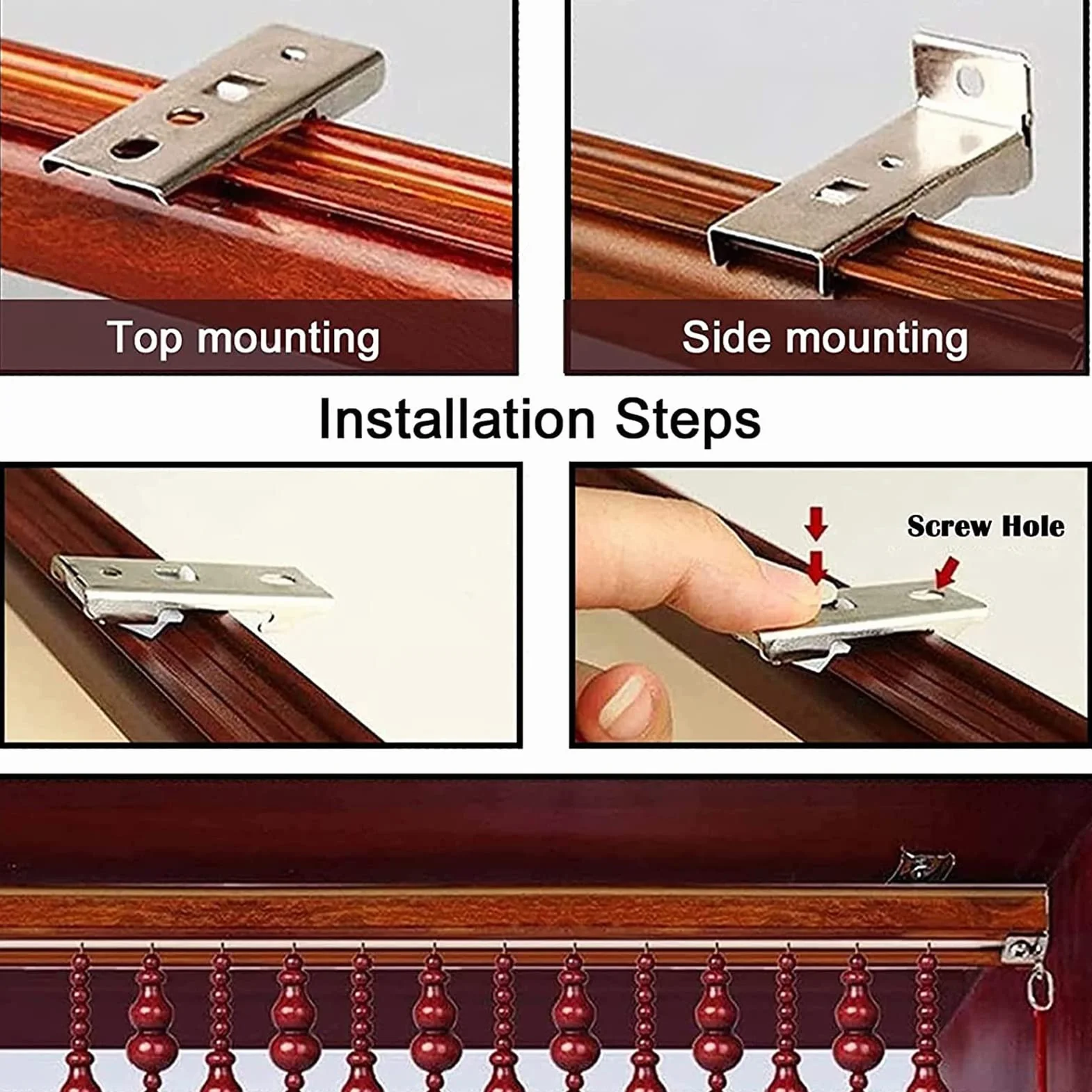 Top mounting

Side mounting

Installation Steps

Screw Hole