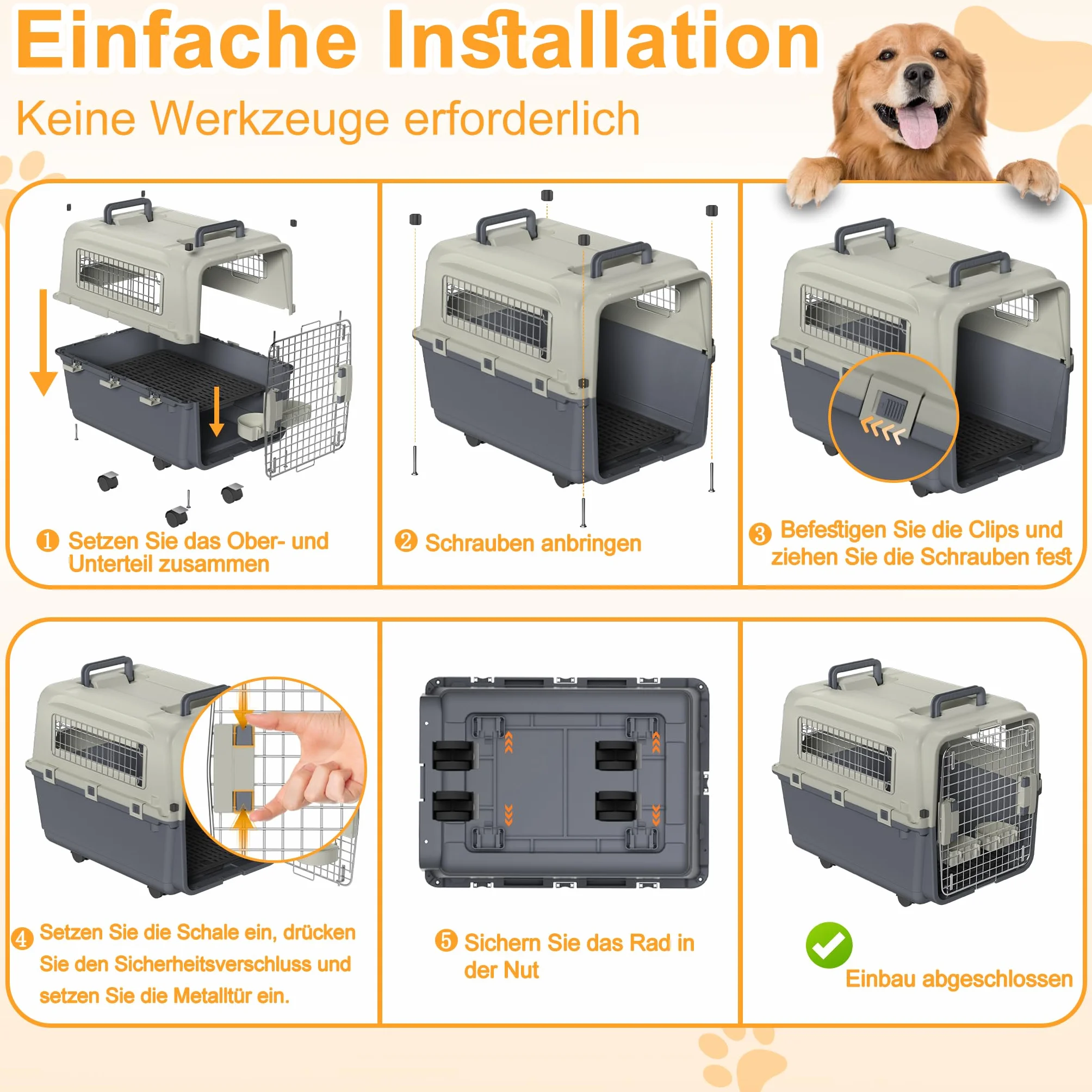 Einfache Installation

Keine Werkzeuge erforderlich

❶ Setzen Sie das Ober- und Unterteil zusammen

❷ Schrauben anbringen

❸ Befestigen Sie die Clips und ziehen Sie die Schrauben fest

❹ Setzen Sie die Schale ein, drücken Sie den Sicherheitsverschluss und setzen Sie die Metalltür ein.

❺ Sichern Sie das Rad in der Nut

Einbau abgeschlossen