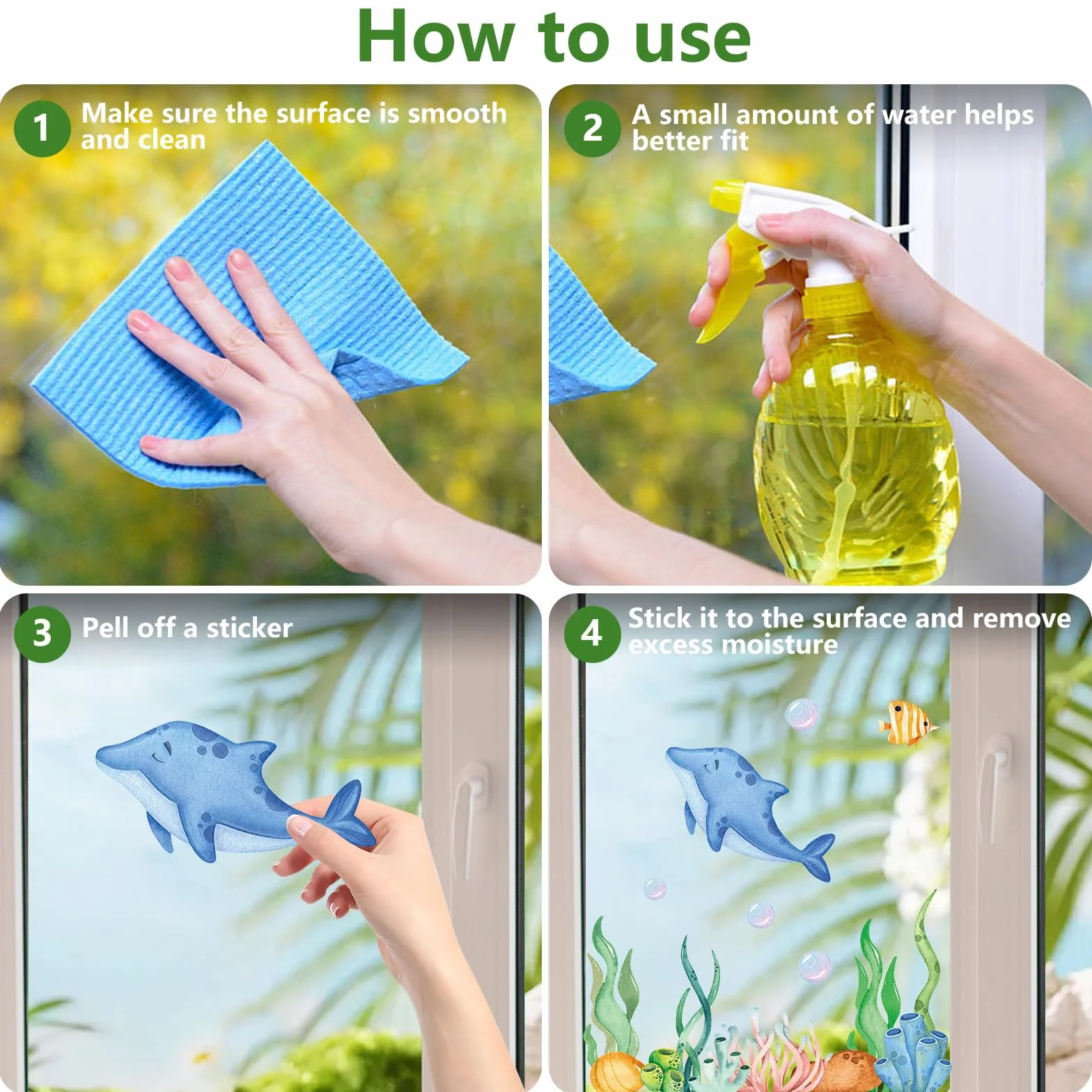 How to use

1 Make sure the surface is smooth and clean

2 A small amount of water helps better fit

3 Pell off a sticker

4 Stick it to the surface and remove excess moisture