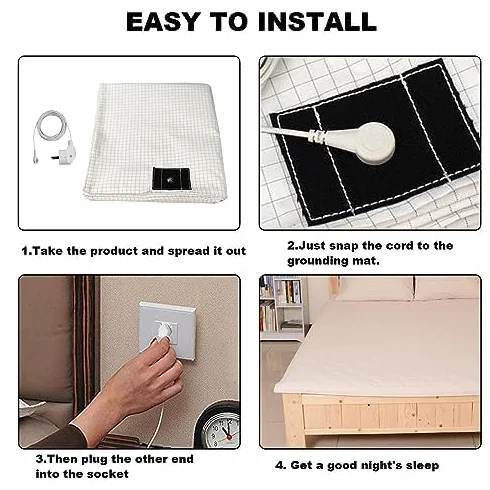 EASY TO INSTALL

1.Take the product and spread it out

2.Just snap the cord to the grounding mat.

3.Then plug the other end into the socket

4. Get a good night's sleep