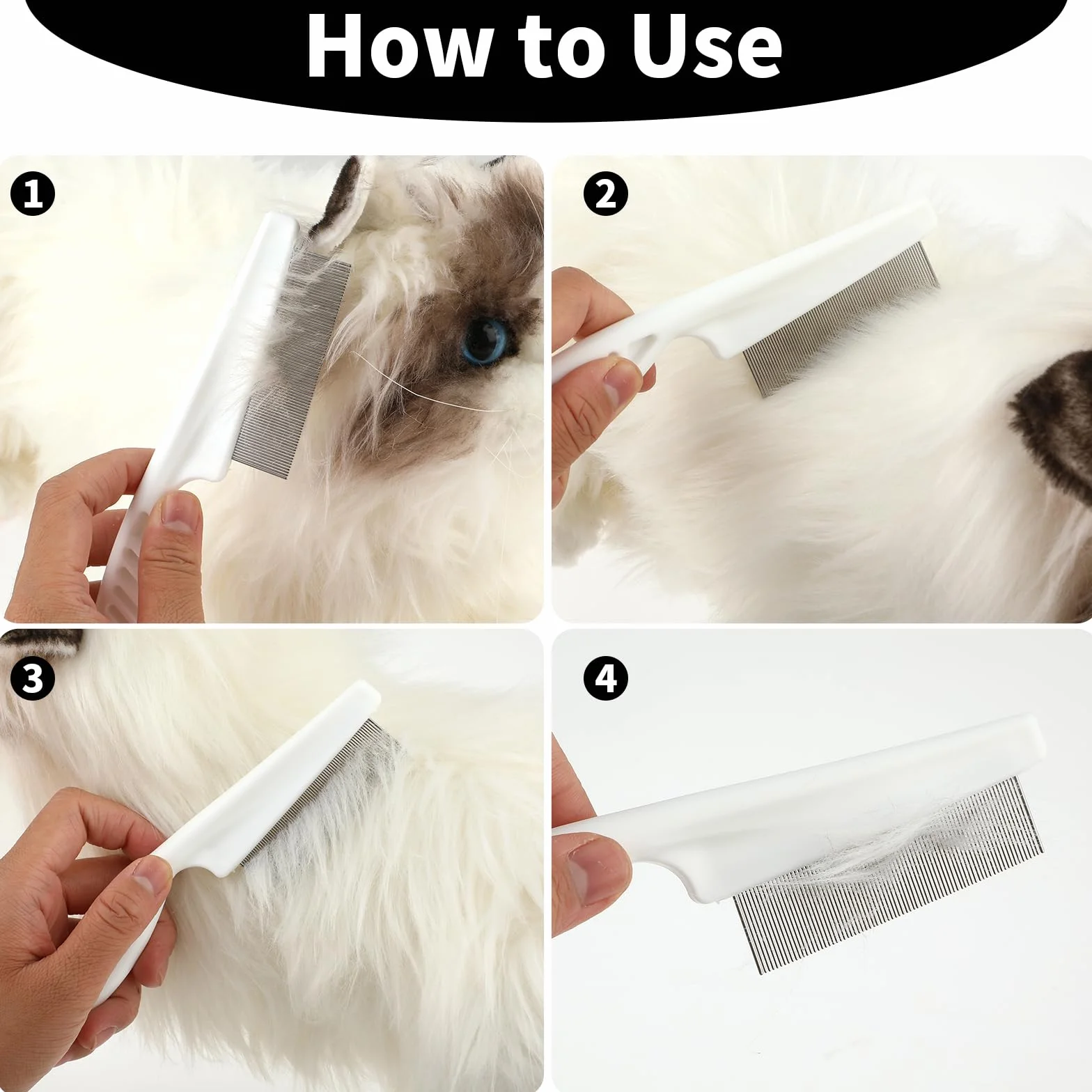 How to Use

1

2

3

4