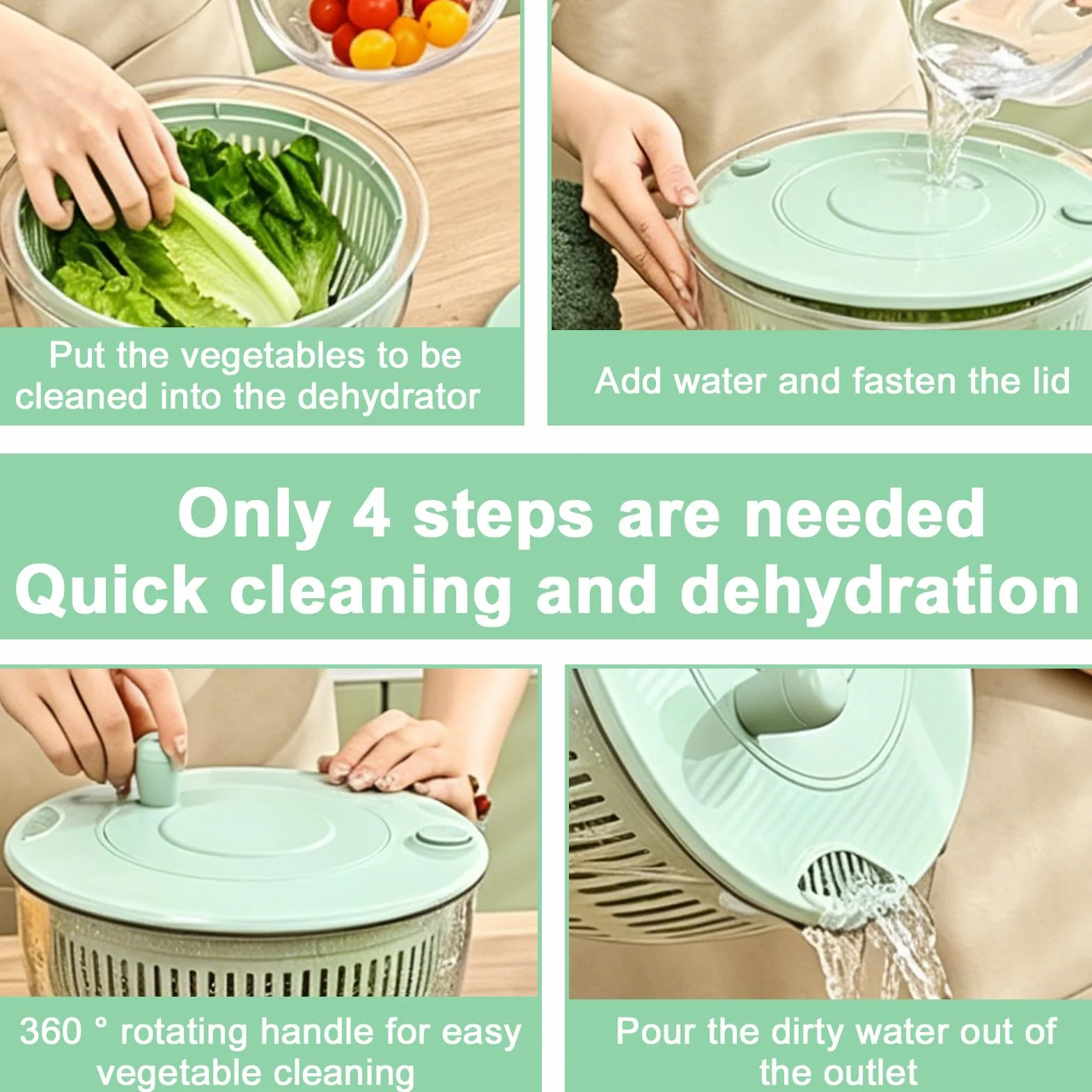 Put the vegetables to be cleaned into the dehydrator

Add water and fasten the lid

Only 4 steps are needed
Quick cleaning and dehydration

360 ° rotating handle for easy vegetable cleaning

Pour the dirty water out of the outlet