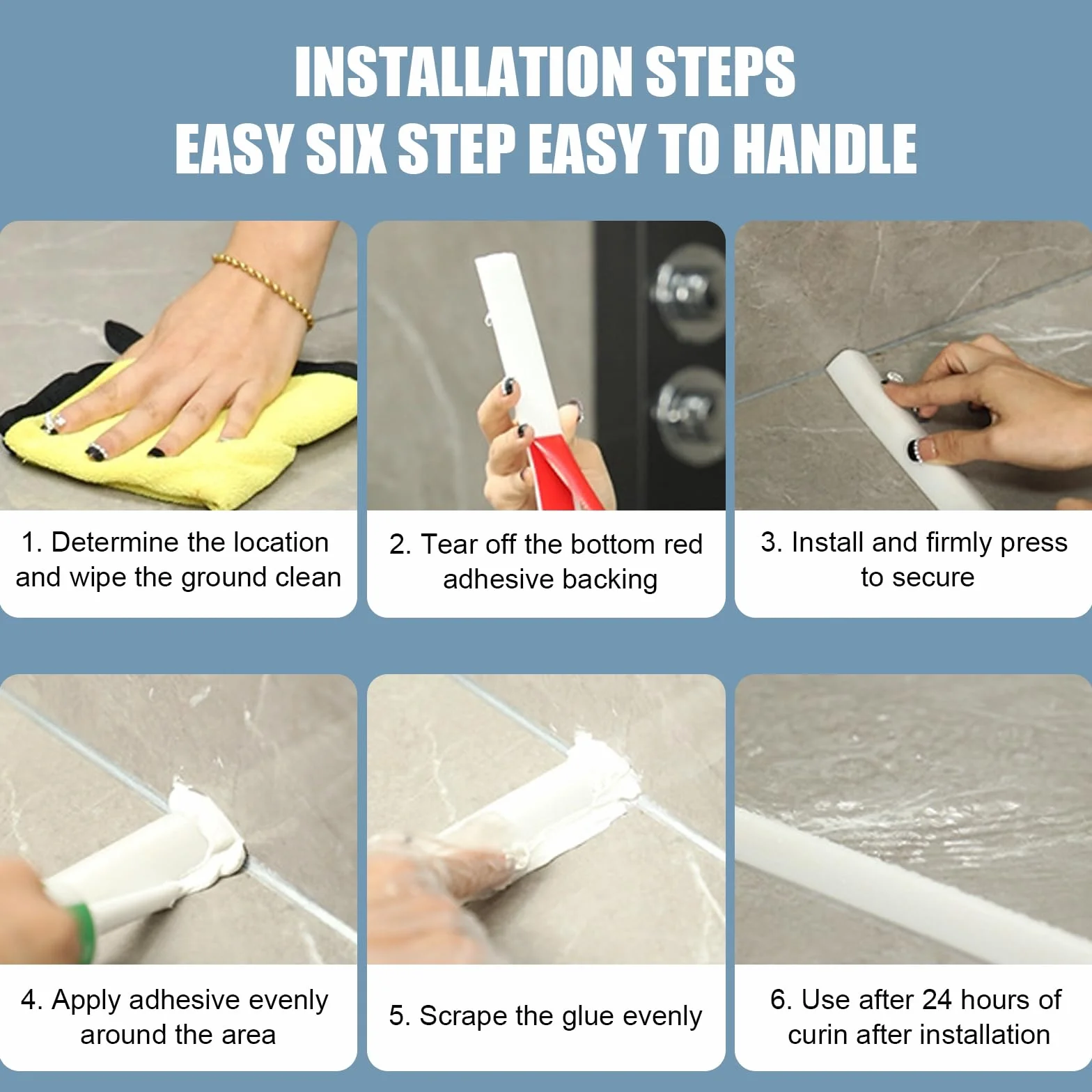 INSTALLATION STEPS
EASY SIX STEP EASY TO HANDLE

1. Determine the location and wipe the ground clean

2. Tear off the bottom red adhesive backing

3. Install and firmly press to secure

4. Apply adhesive evenly around the area

5. Scrape the glue evenly

6. Use after 24 hours of curin after installation