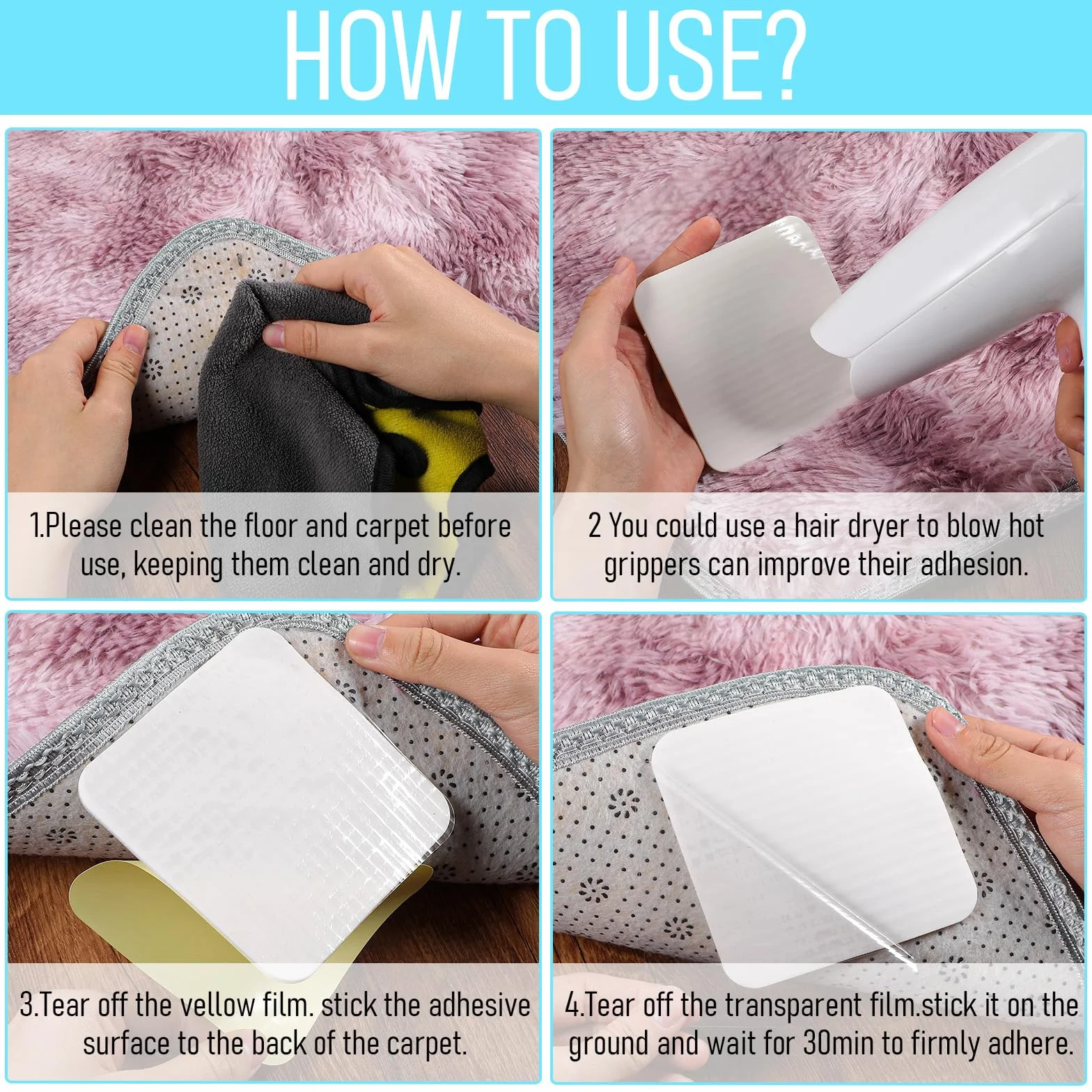 HOW TO USE?

1.Please clean the floor and carpet before use, keeping them clean and dry.

2 You could use a hair dryer to blow hot grippers can improve their adhesion.

3.Tear off the yellow film. stick the adhesive surface to the back of the carpet.

4.Tear off the transparent film.stick it on the ground and wait for 30min to firmly adhere.