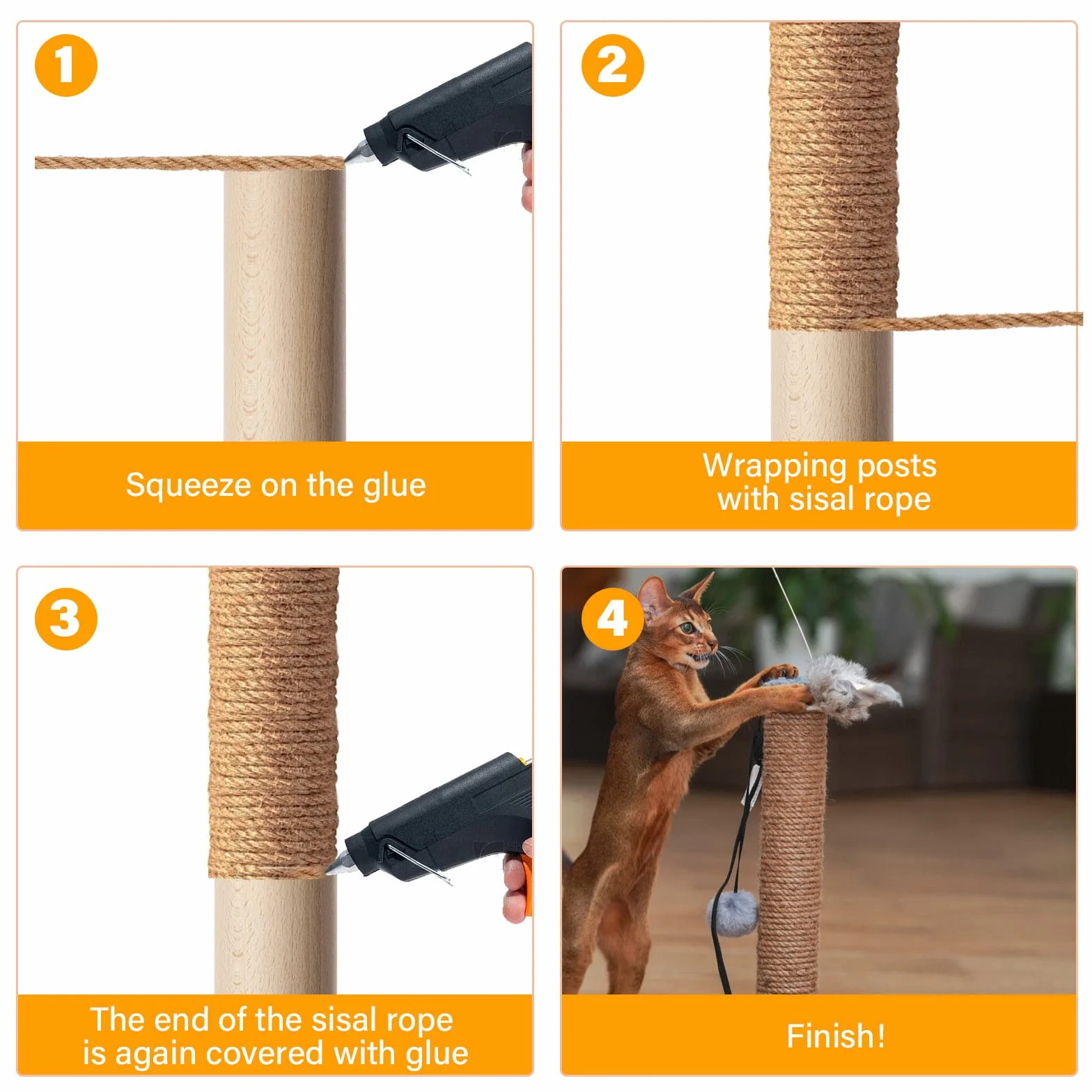 1
Squeeze on the glue

2
Wrapping posts with sisal rope

3
The end of the sisal rope is again covered with glue

4
Finish!