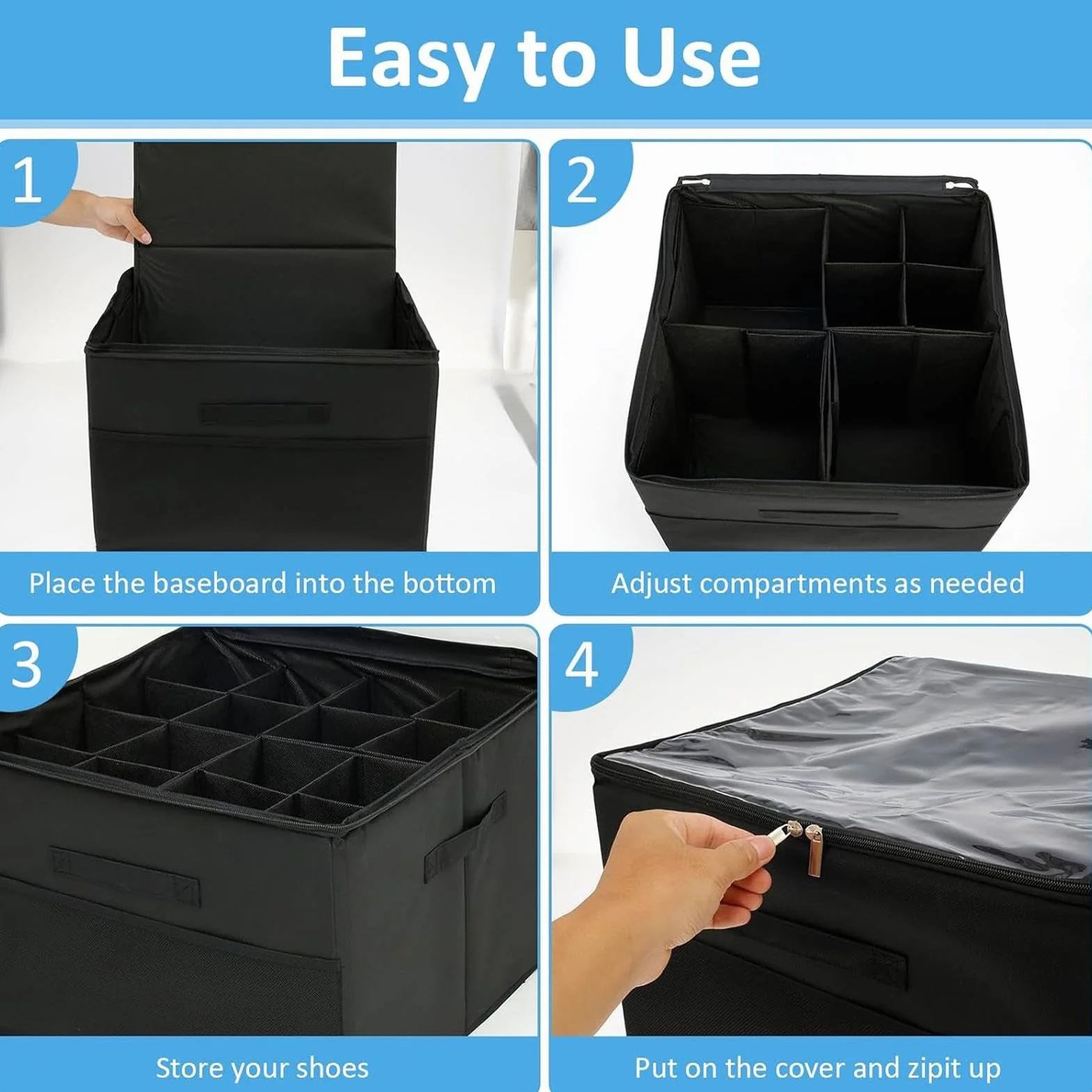 Easy to Use

1

Place the baseboard into the bottom

2

Adjust compartments as needed

3

Store your shoes

4

Put on the cover and zipit up