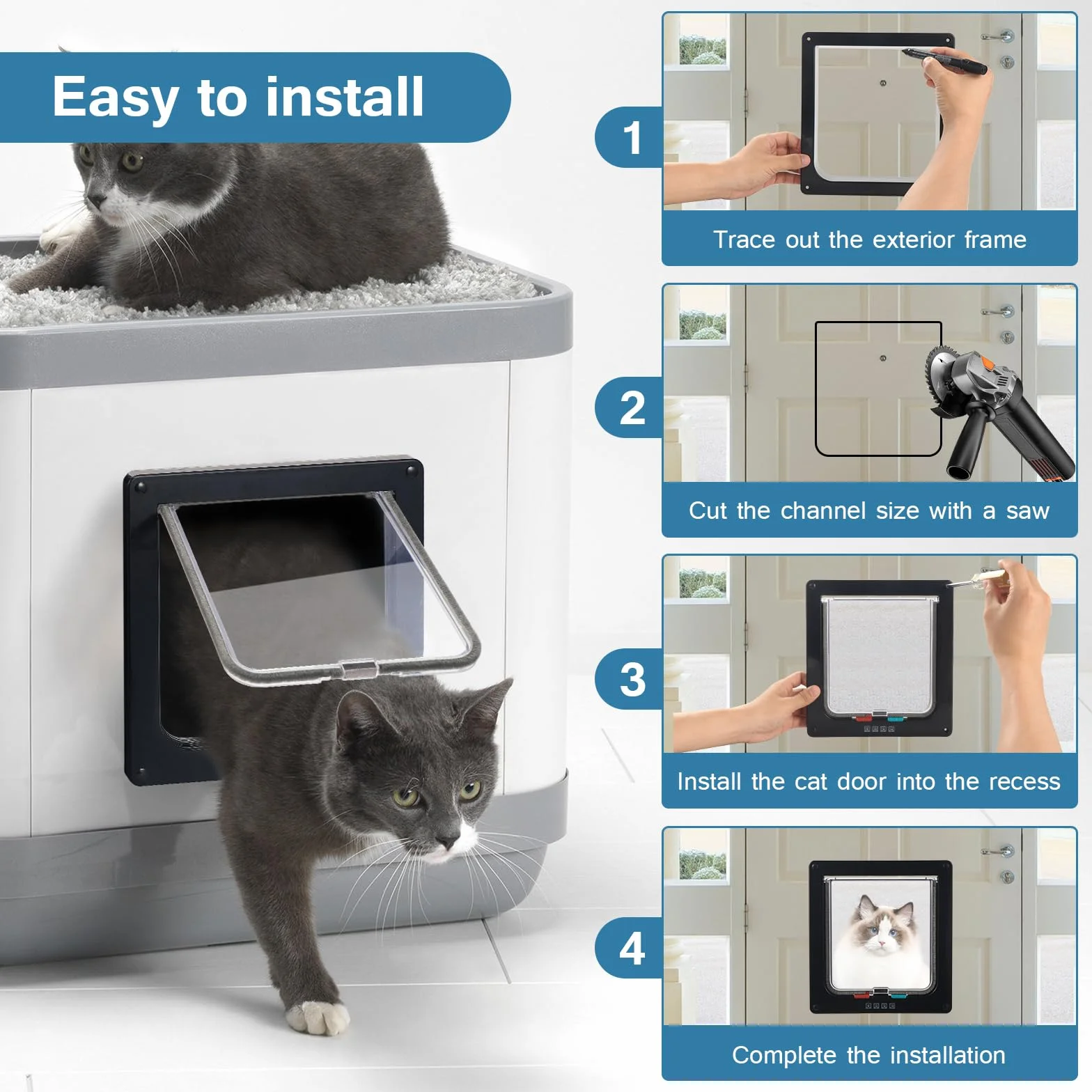 Easy to install

1
Trace out the exterior frame

2
Cut the channel size with a saw

3
Install the cat door into the recess

4
Complete the installation