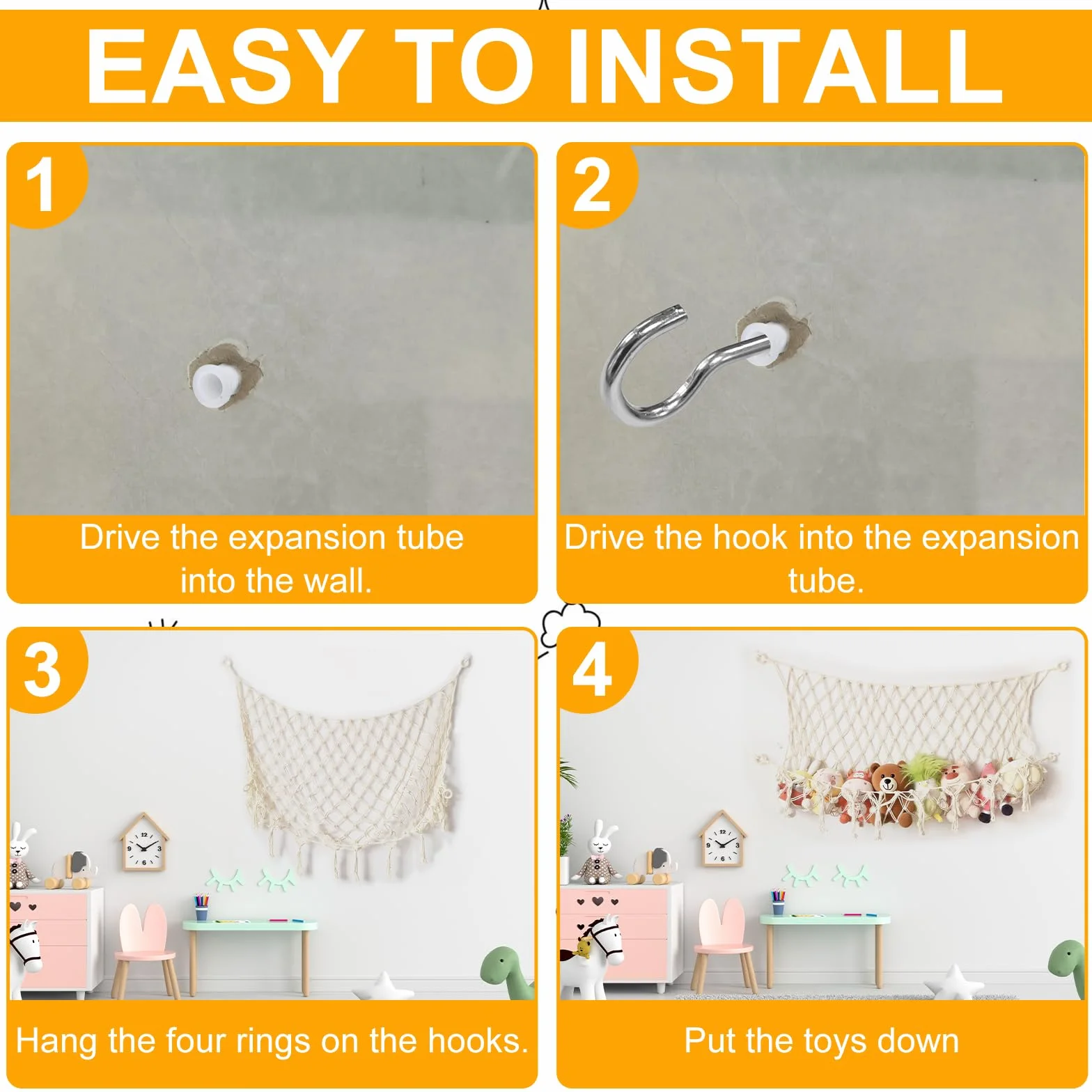 EASY TO INSTALL

1

Drive the expansion tube into the wall.

2

Drive the hook into the expansion tube.

3

Hang the four rings on the hooks.

4

Put the toys down