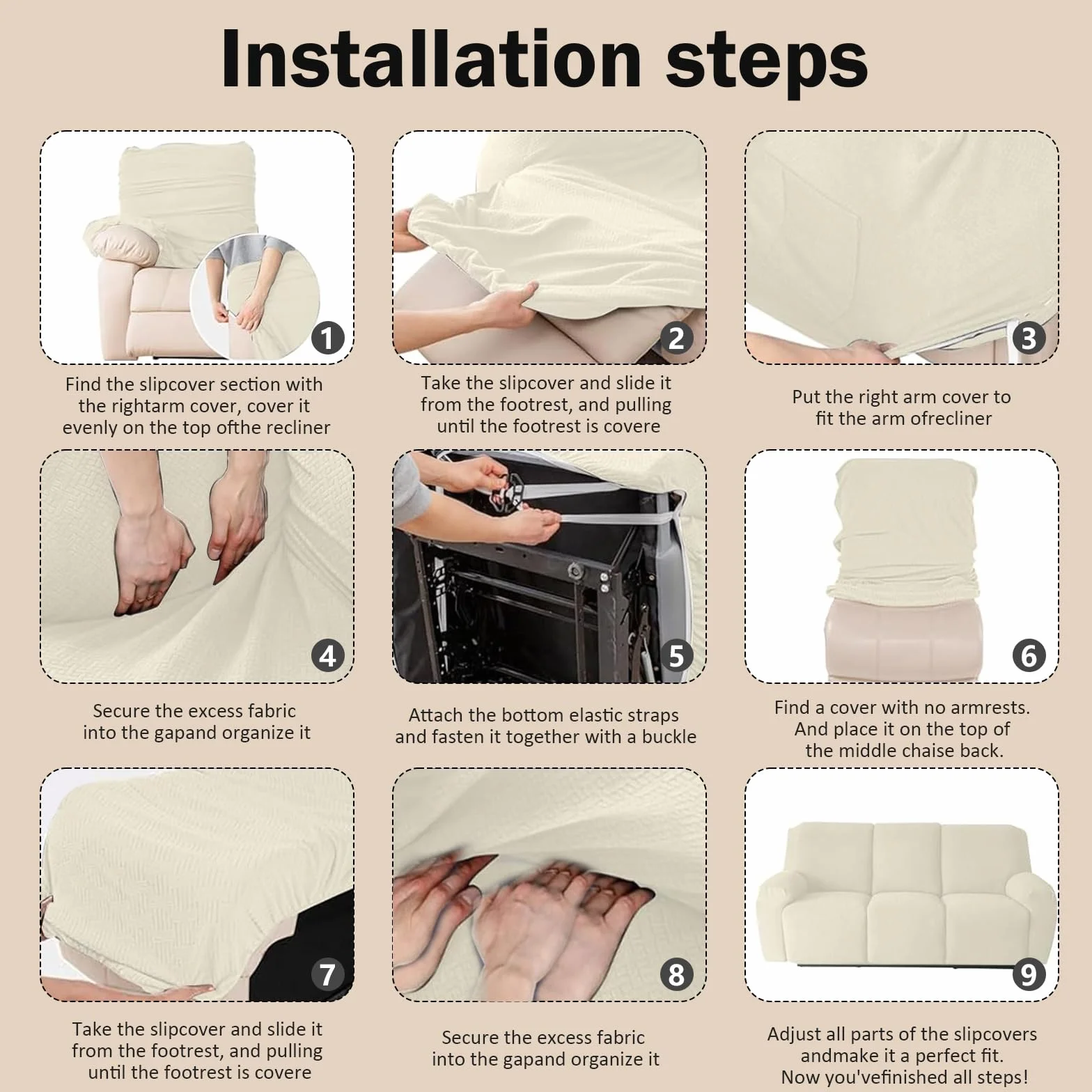 Installation steps

1

Find the slipcover section with the rightarm cover, cover it evenly on the top ofthe recliner

2

Take the slipcover and slide it from the footrest, and pulling until the footrest is covere

3

Put the right arm cover to fit the arm ofrecliner

4

Secure the excess fabric into the gapand organize it

5

Attach the bottom elastic straps and fasten it together with a buckle

6

Find a cover with no armrests. And place it on the top of the middle chaise back.

7

Take the slipcover and slide it from the footrest, and pulling until the footrest is covere

8

Secure the excess fabric into the gapand organize it

9

Adjust all parts of the slipcovers andmake it a perfect fit. Now you'vefinished all steps!