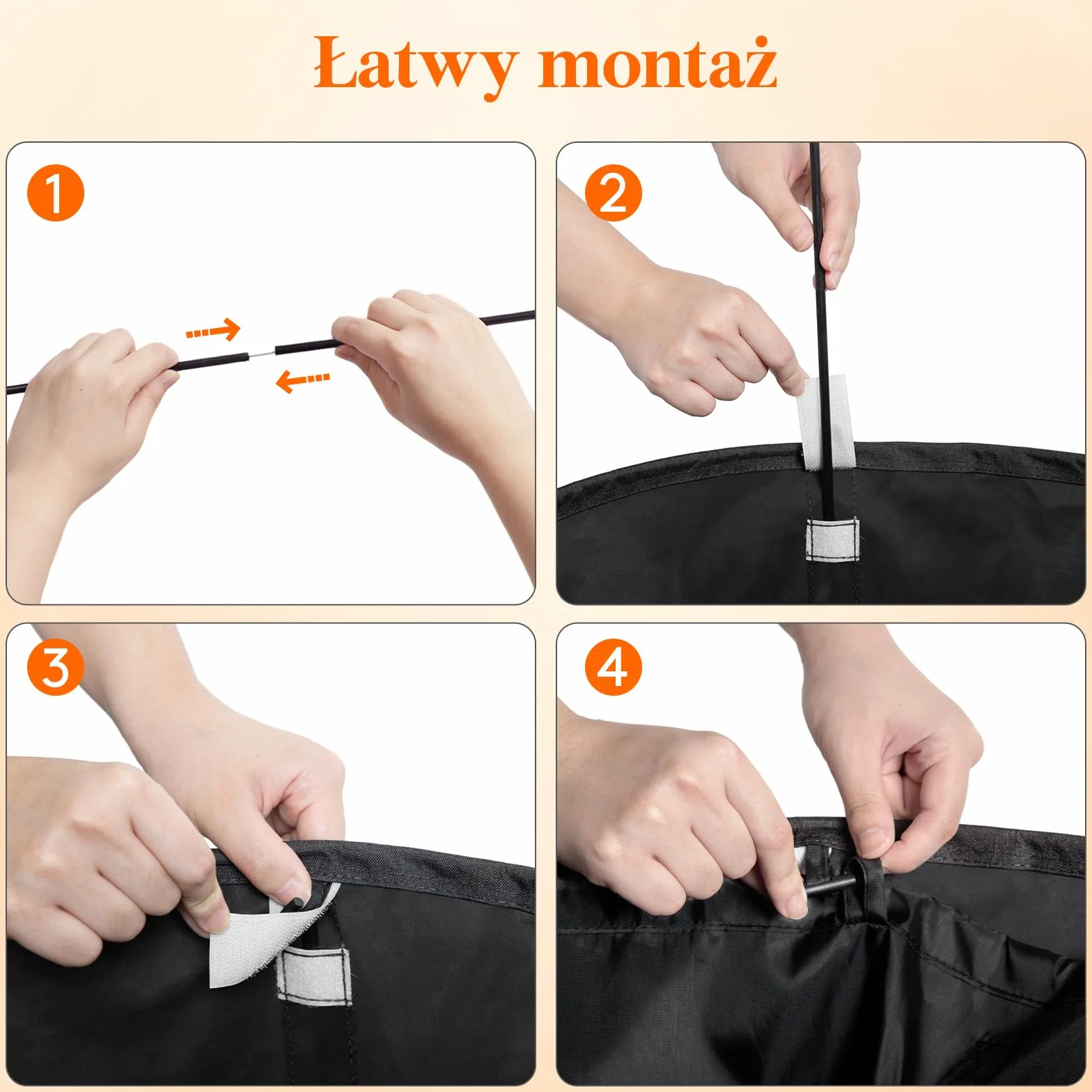 Łatwy montaż

1

2

3

4