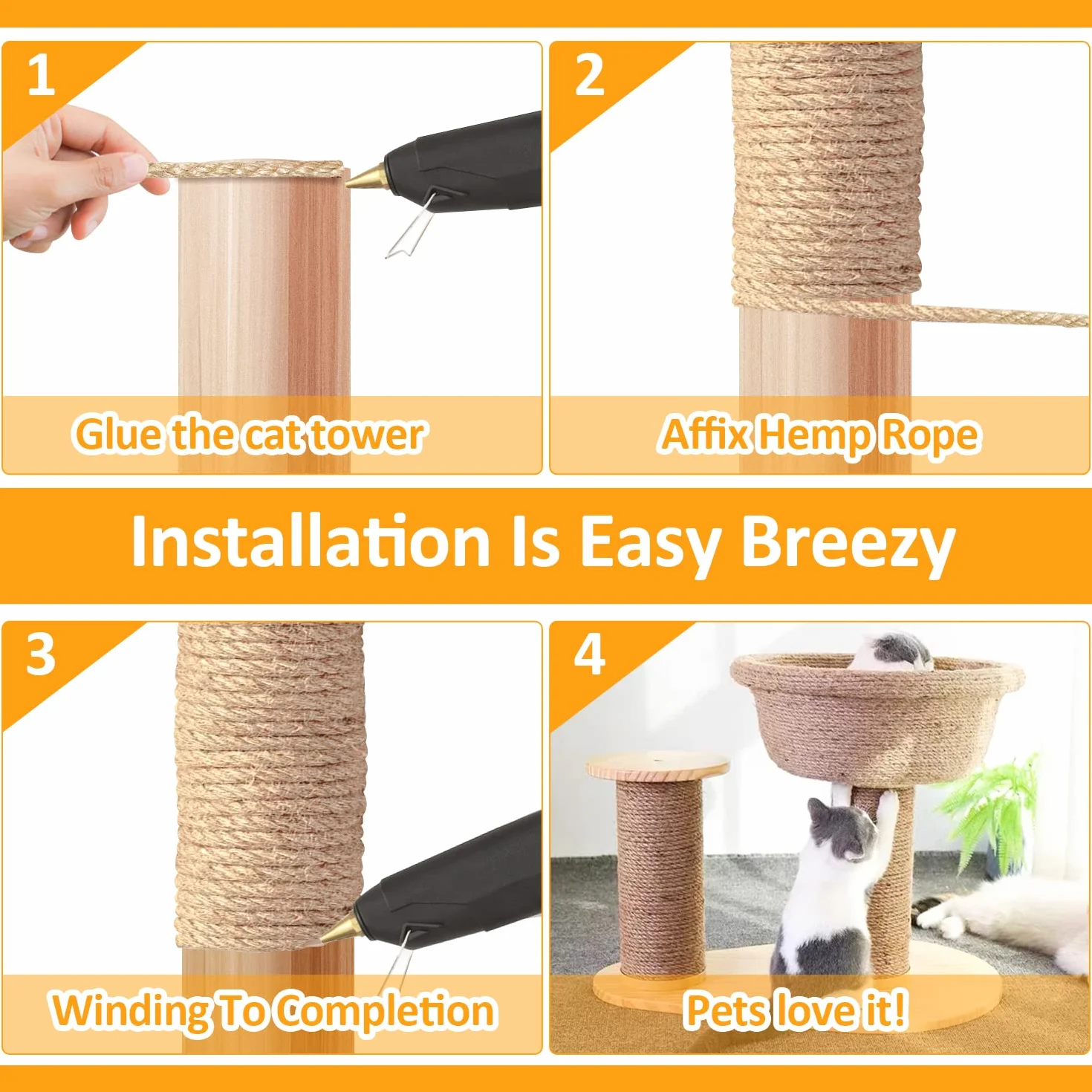 1

Glue the cat tower

2

Affix Hemp Rope

Installation Is Easy Breezy

3

Winding To Completion

4

Pets love it!