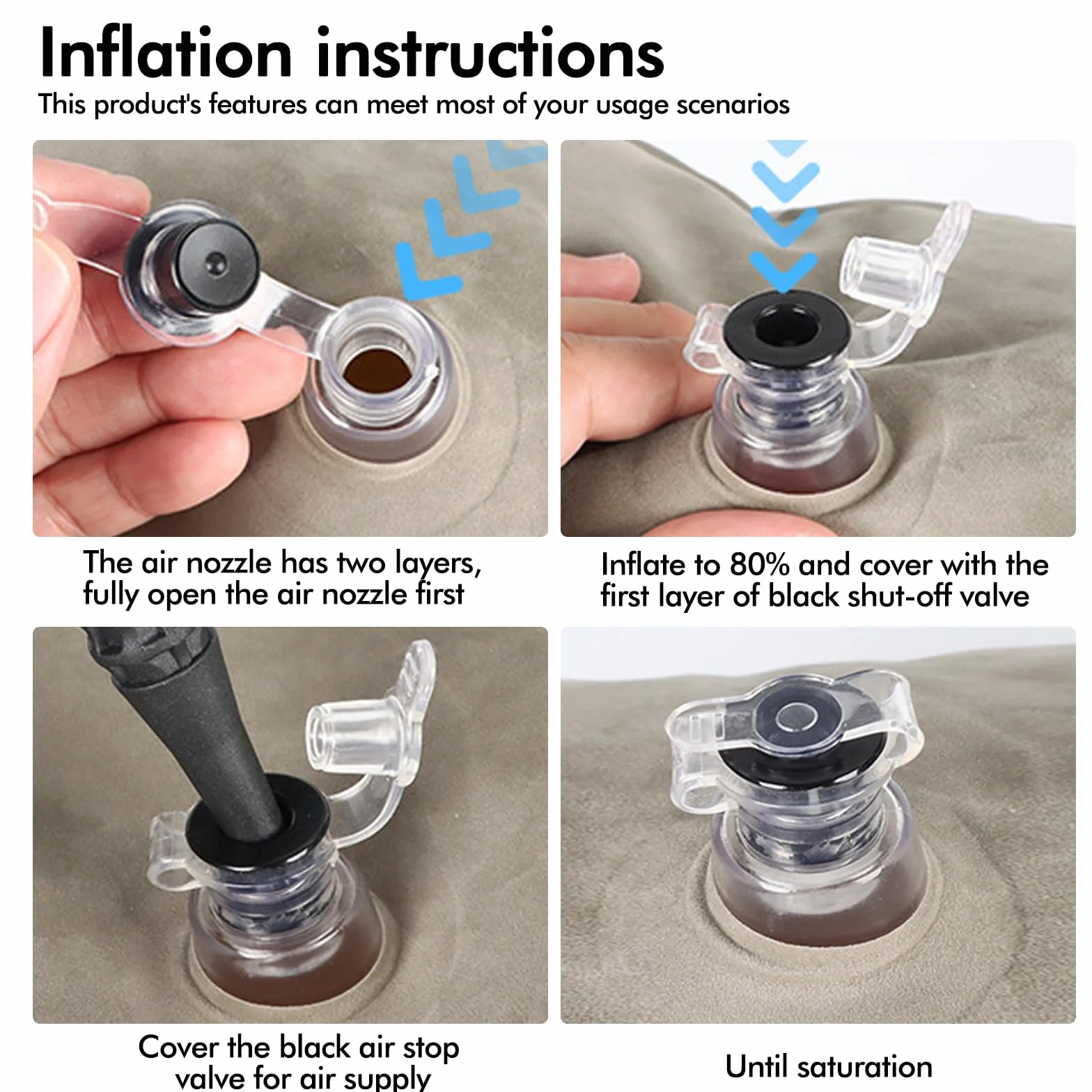 Inflation instructions
This product's features can meet most of your usage scenarios

The air nozzle has two layers, fully open the air nozzle first

Inflate to 80% and cover with the first layer of black shut-off valve

Cover the black air stop valve for air supply

Until saturation