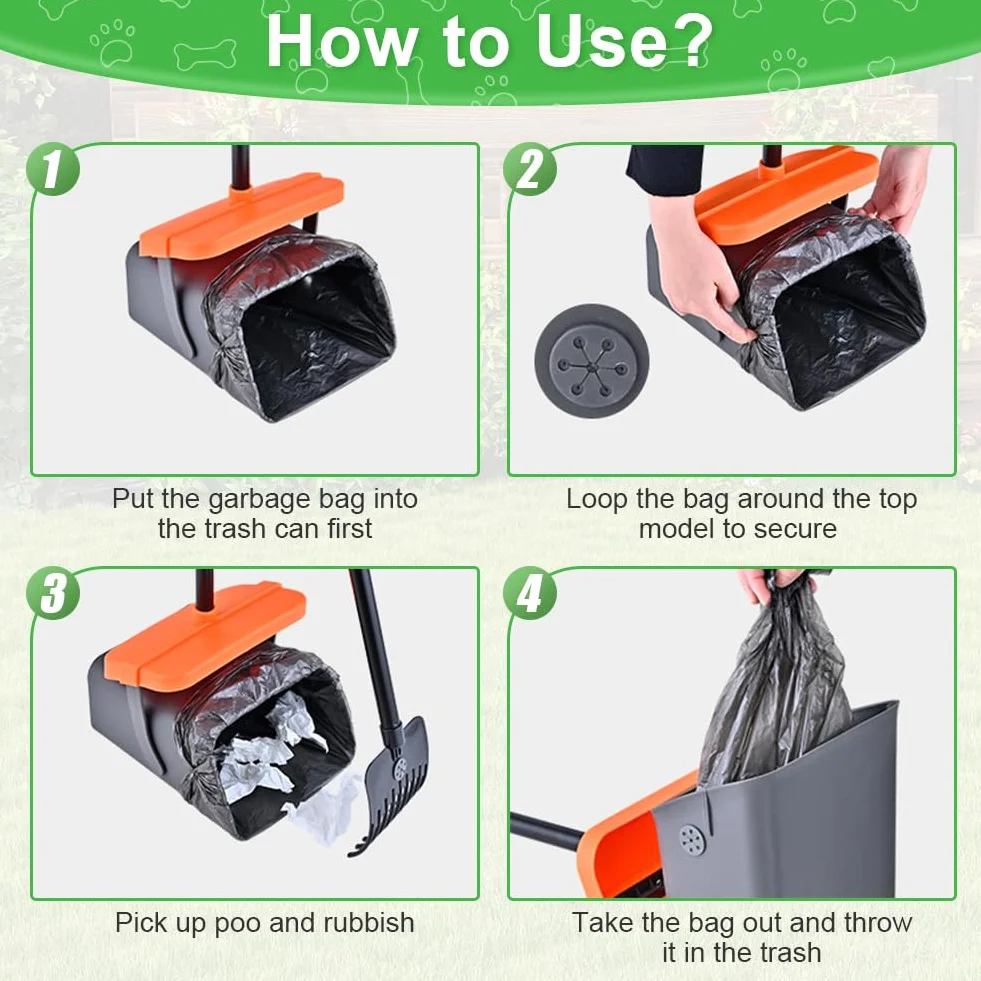 How to Use?

1

Put the garbage bag into the trash can first

2

Loop the bag around the top model to secure

3

Pick up poo and rubbish

4

Take the bag out and throw it in the trash