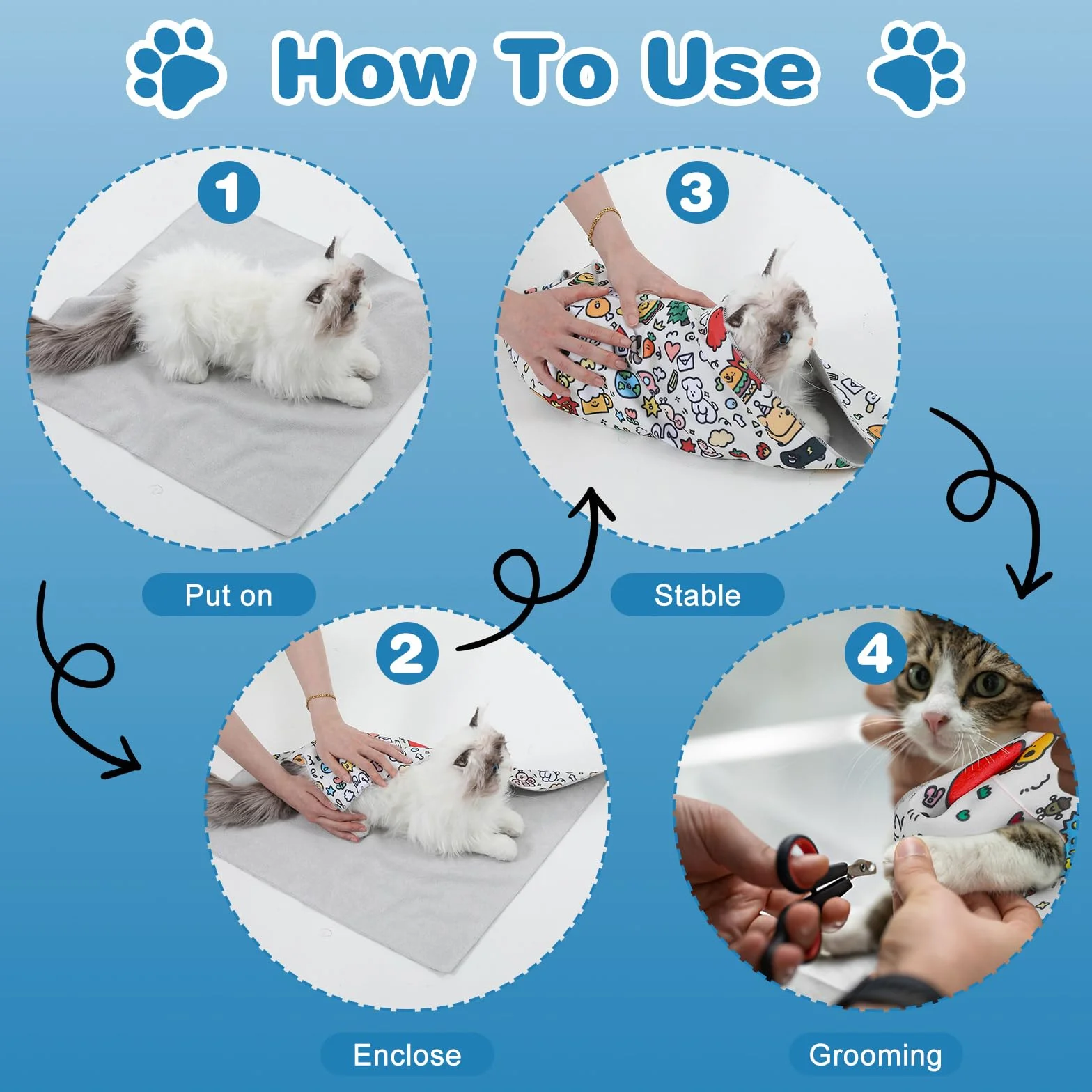 How To Use

1

Put on

2

Enclose

3

Stable

4

Grooming