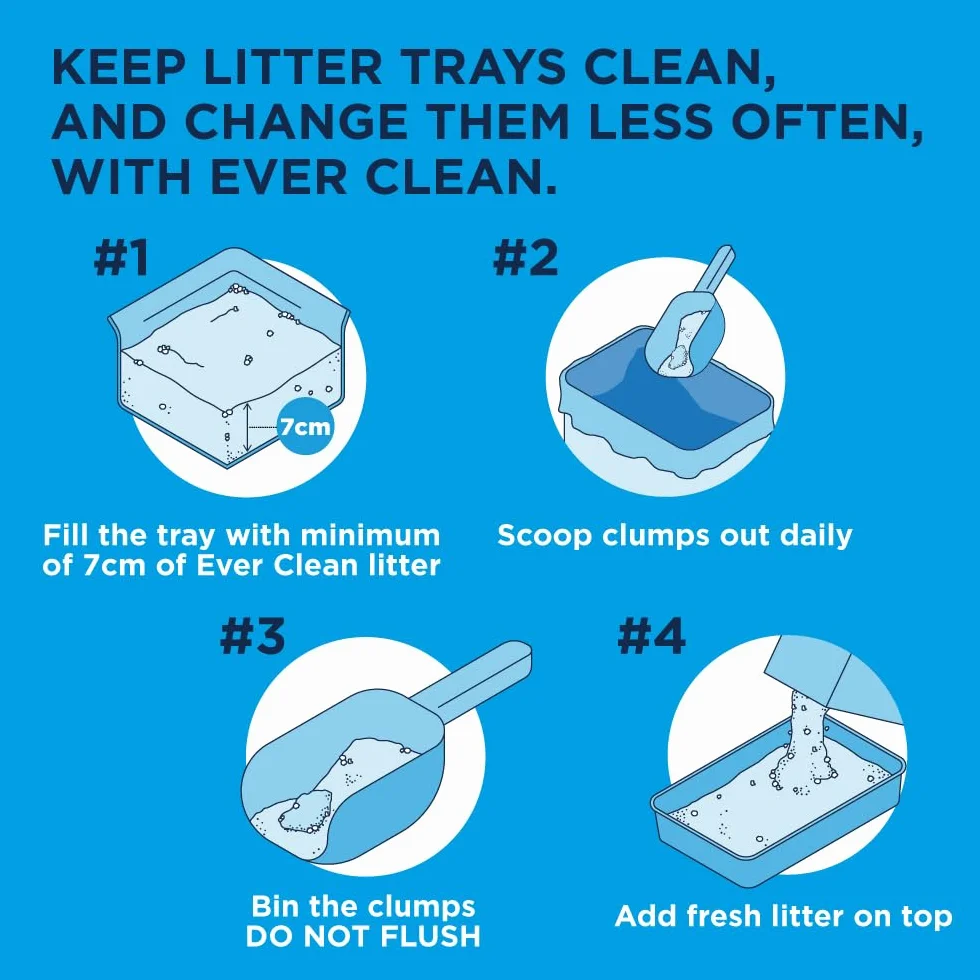 KEEP LITTER TRAYS CLEAN, AND CHANGE THEM LESS OFTEN, WITH EVER CLEAN.

#1

7cm

Fill the tray with minimum of 7cm of Ever Clean litter

#2

Scoop clumps out daily

#3

Bin the clumps
DO NOT FLUSH

#4

Add fresh litter on top