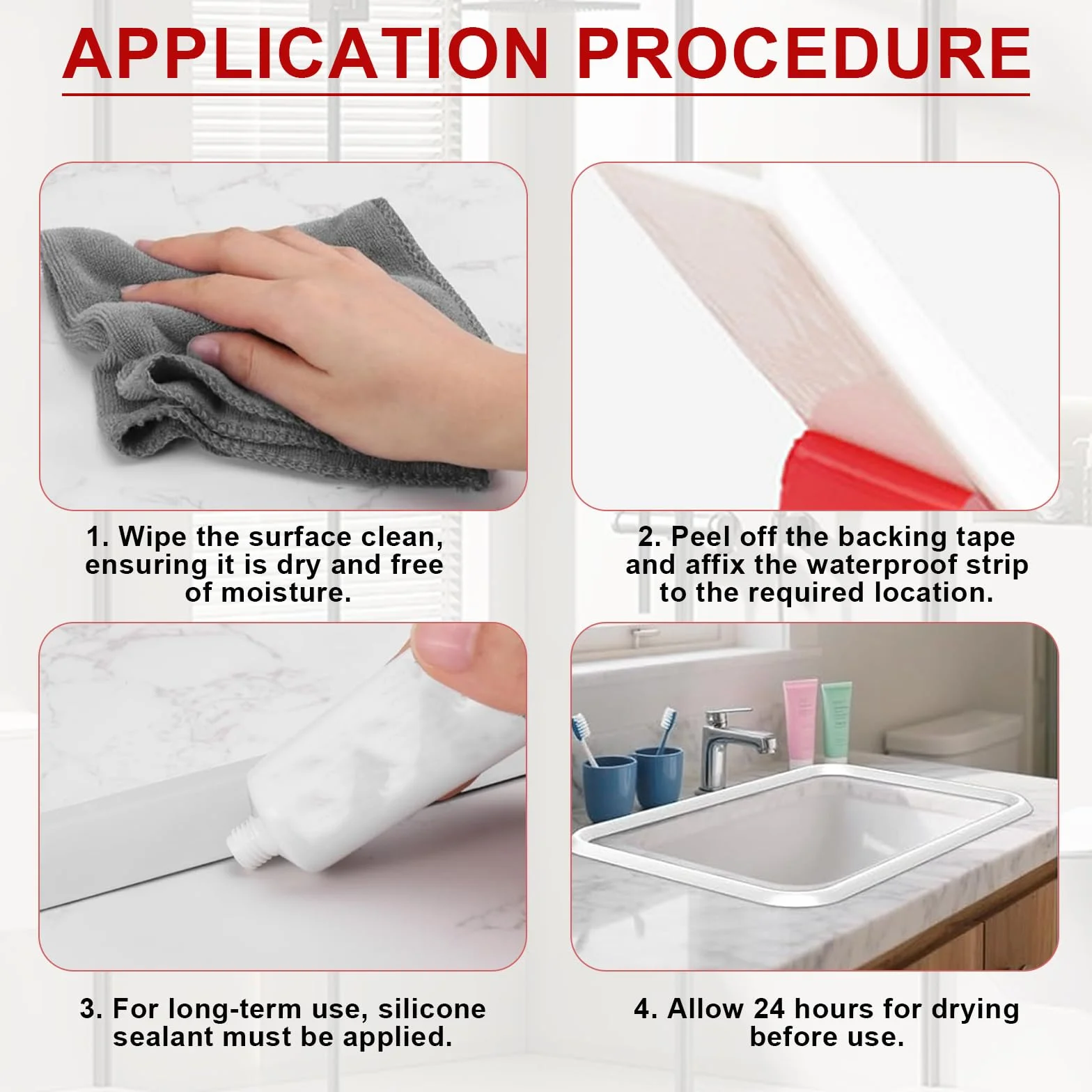 APPLICATION PROCEDURE

1. Wipe the surface clean, ensuring it is dry and free of moisture.

2. Peel off the backing tape and affix the waterproof strip to the required location.

3. For long-term use, silicone sealant must be applied.

4. Allow 24 hours for drying before use.