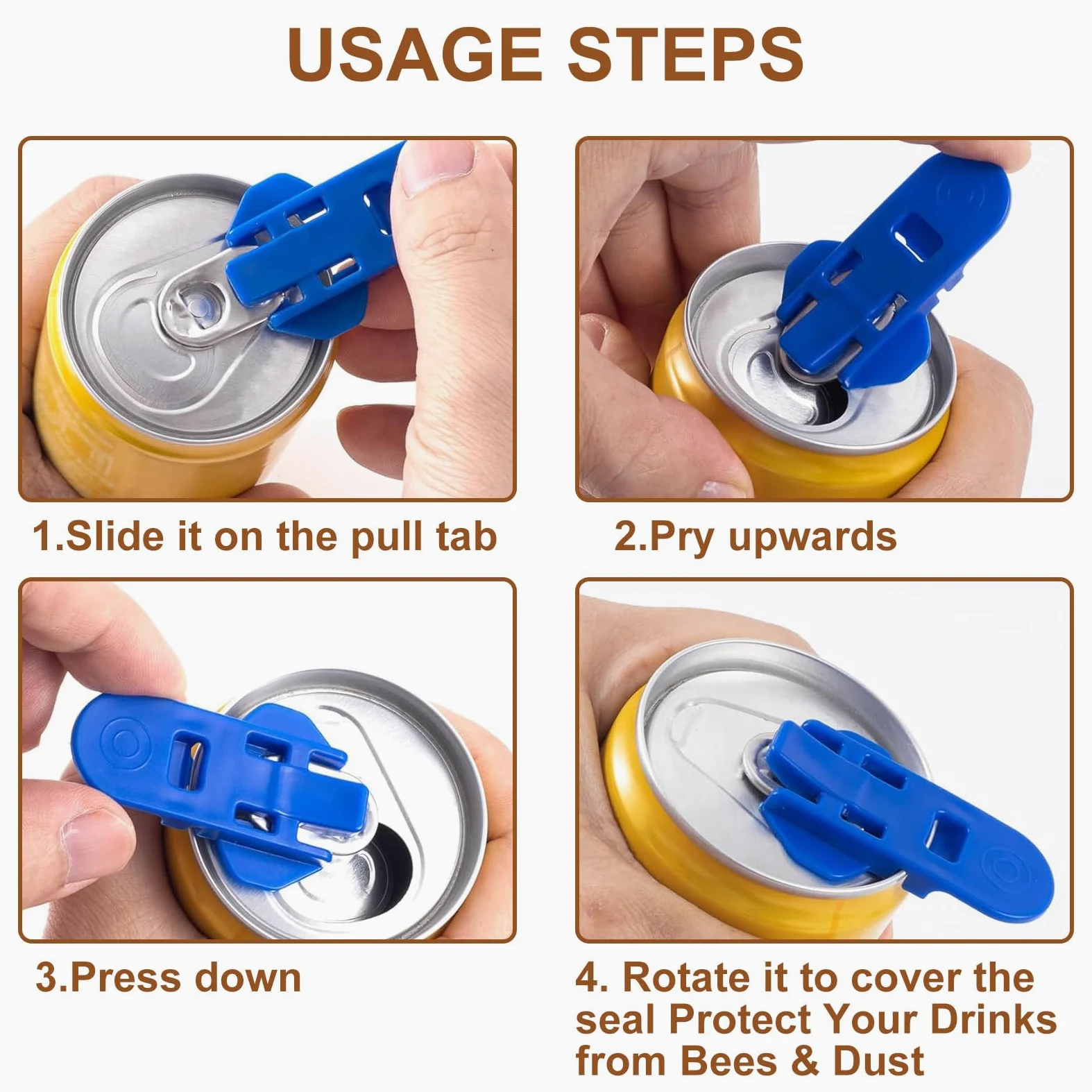 USAGE STEPS

1.Slide it on the pull tab

2.Pry upwards

3.Press down

4. Rotate it to cover the seal Protect Your Drinks from Bees & Dust