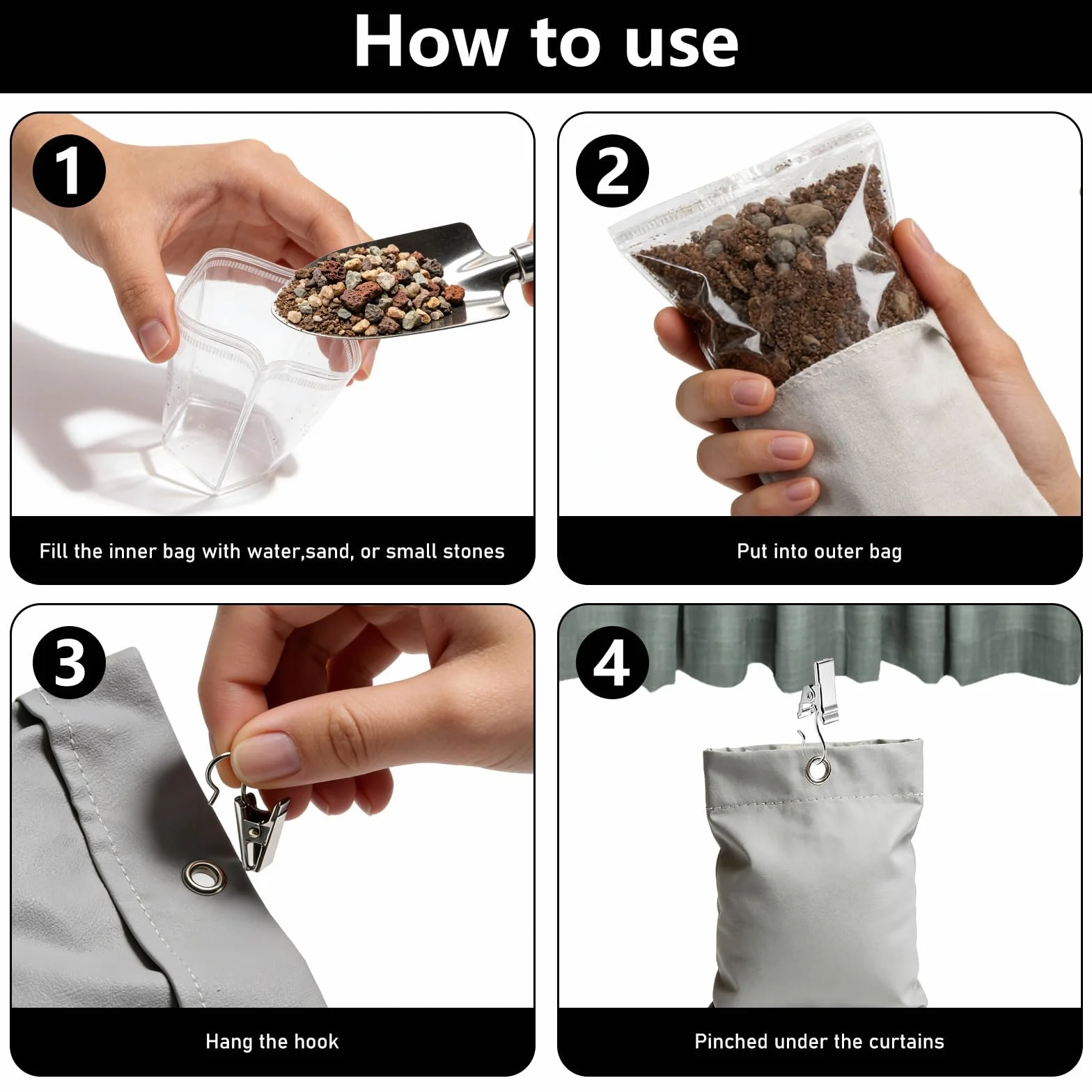 How to use

1

Fill the inner bag with water,sand, or small stones

2

Put into outer bag

3

Hang the hook

4

Pinched under the curtains