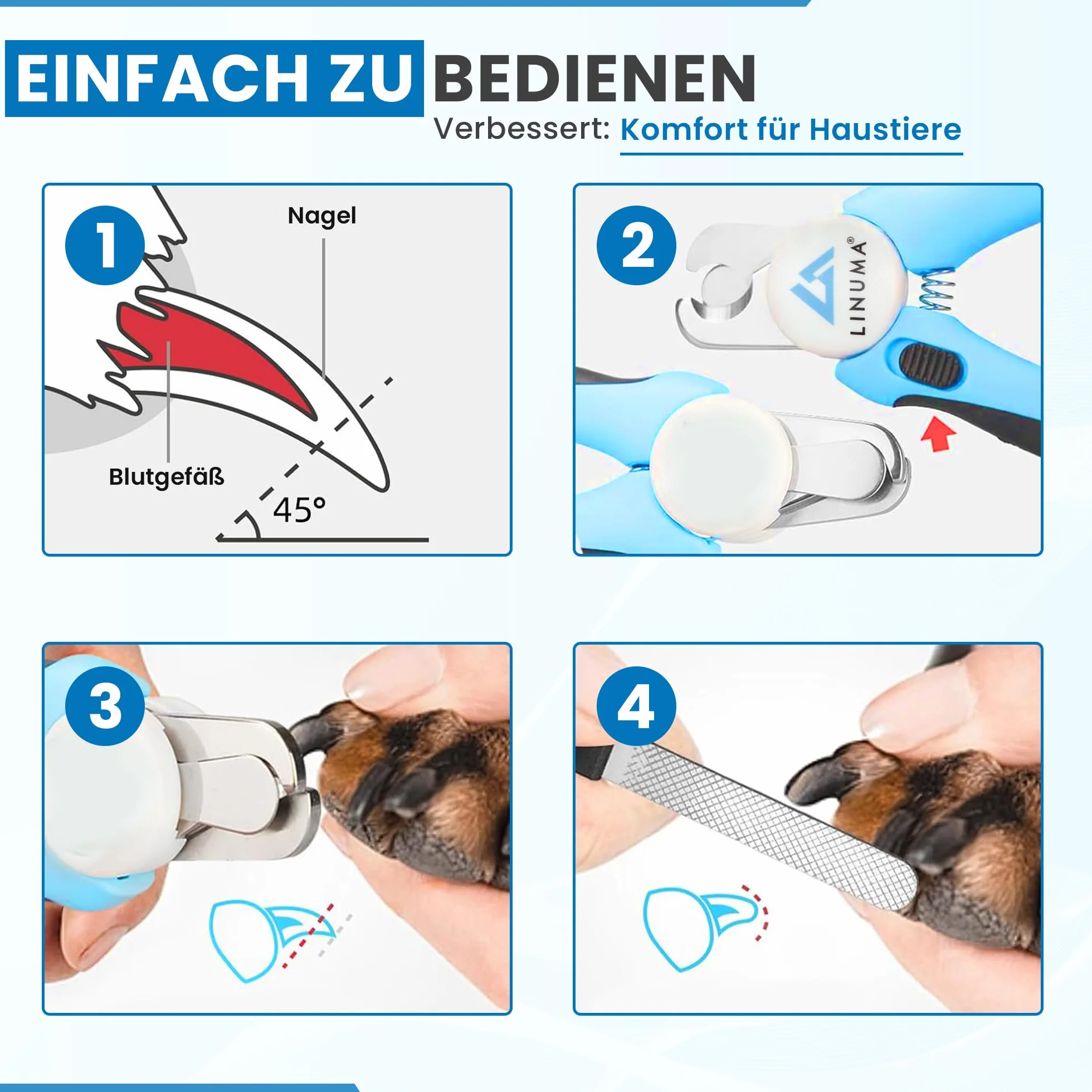 EINFACH ZU BEDIENEN
Verbessert: Komfort für Haustiere

1
Nagel
Blutgefäß
45°

2
LINUMA®

3

4