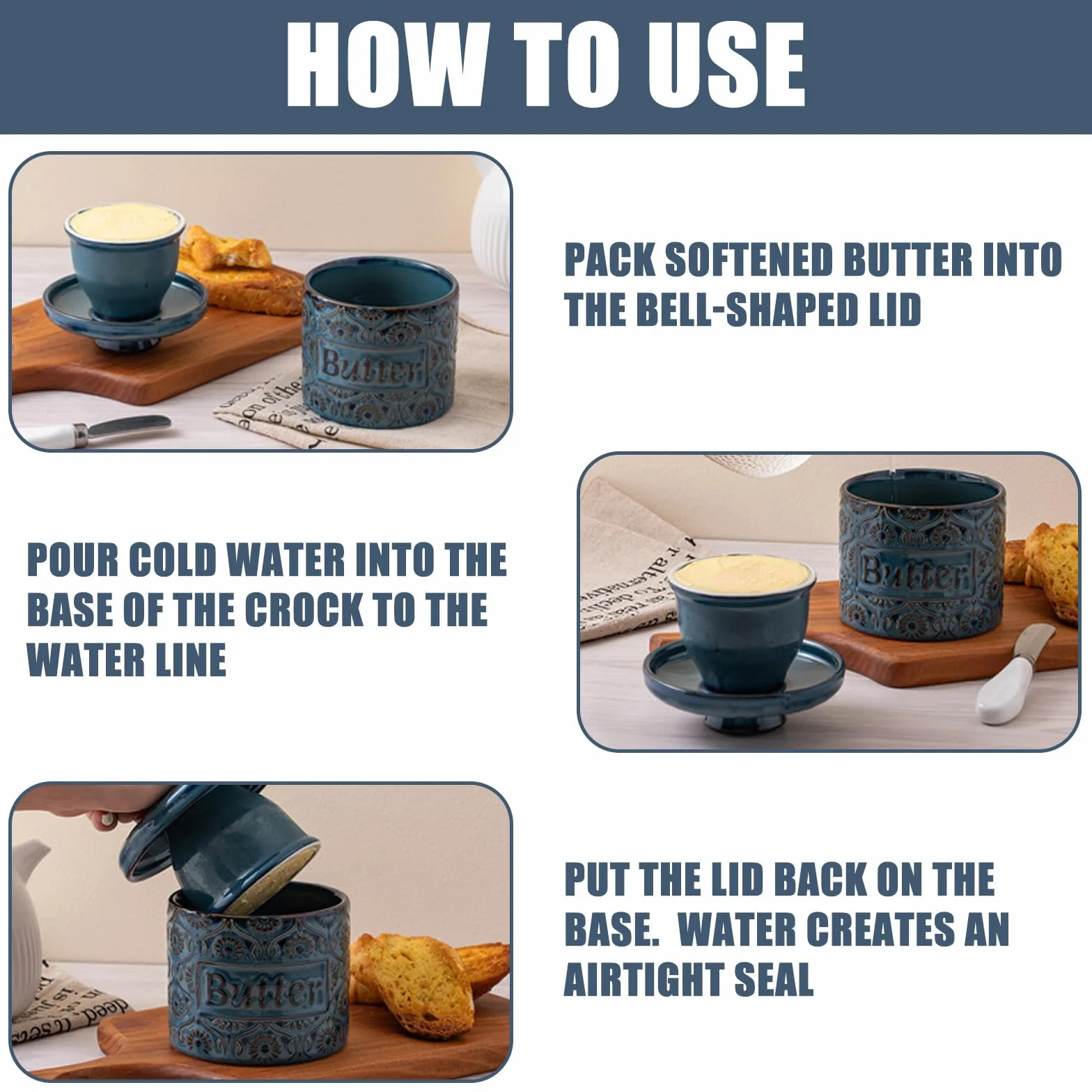 HOW TO USE

Butter

PACK SOFTENED BUTTER INTO THE BELL-SHAPED LID

POUR COLD WATER INTO THE BASE OF THE CROCK TO THE WATER LINE

Butter

Butter

PUT THE LID BACK ON THE BASE. WATER CREATES AN AIRTIGHT SEAL