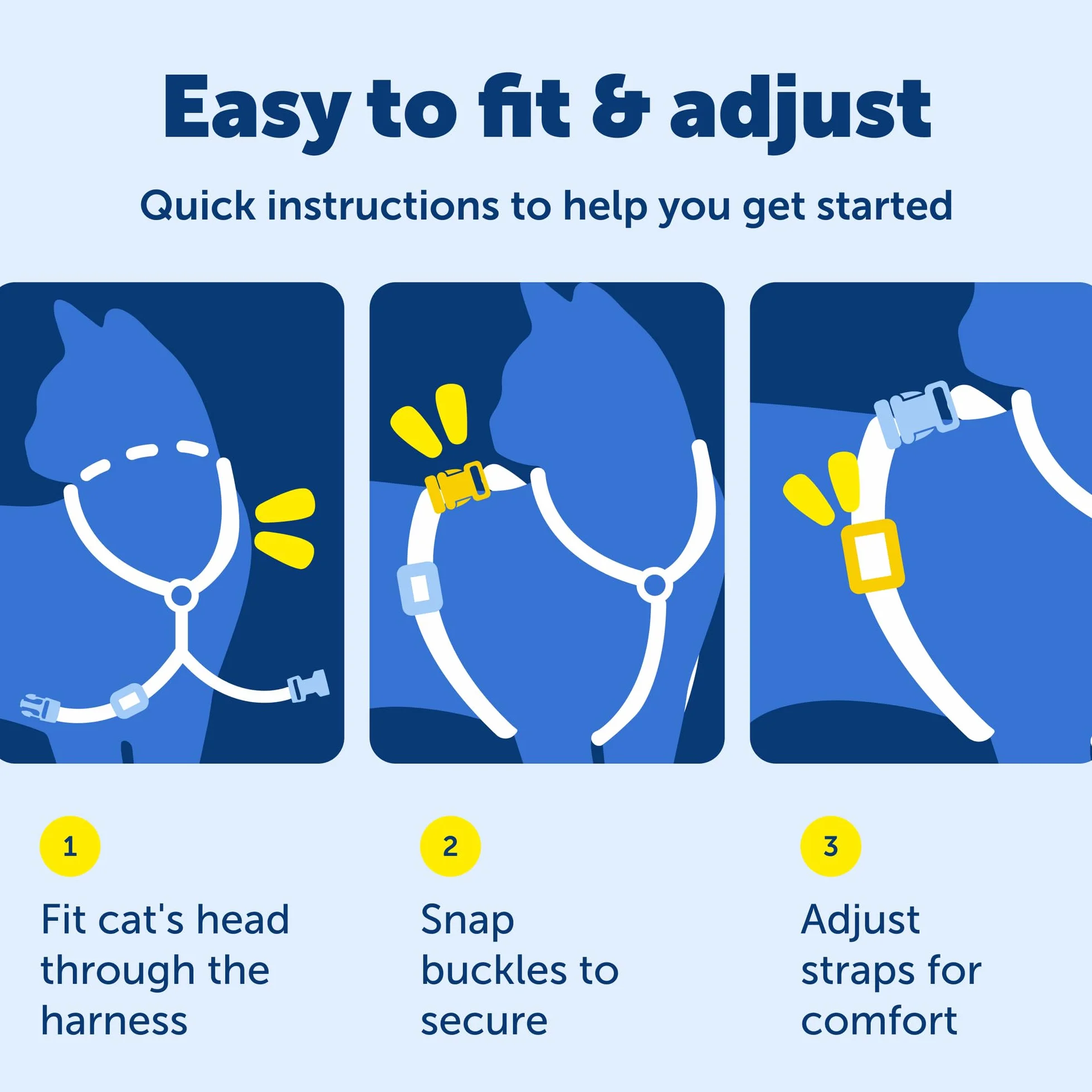 Easy to fit & adjust

Quick instructions to help you get started

1

Fit cat's head through the harness

2

Snap buckles to secure

3

Adjust straps for comfort