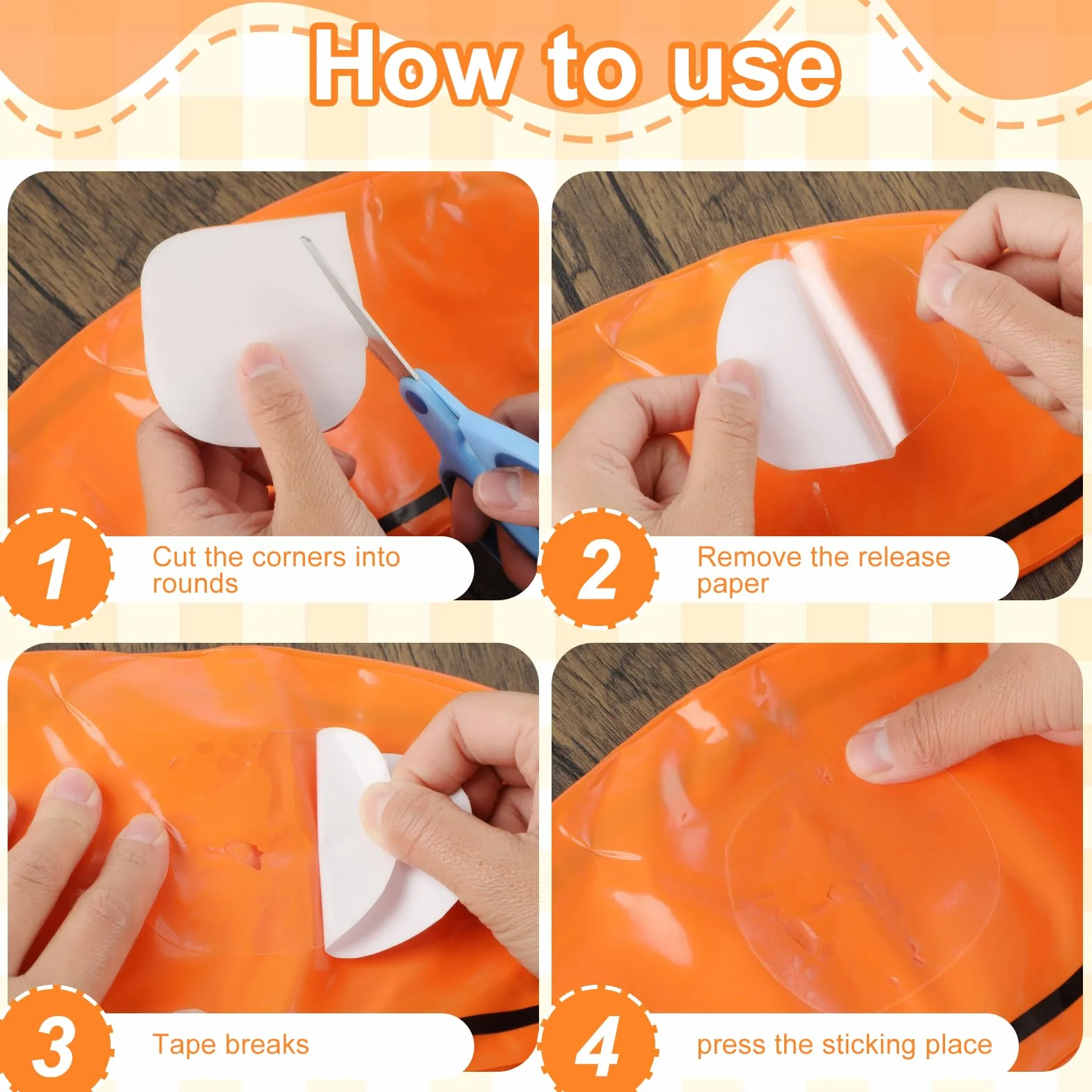 How to use

1 Cut the corners into rounds

2 Remove the release paper

3 Tape breaks

4 press the sticking place