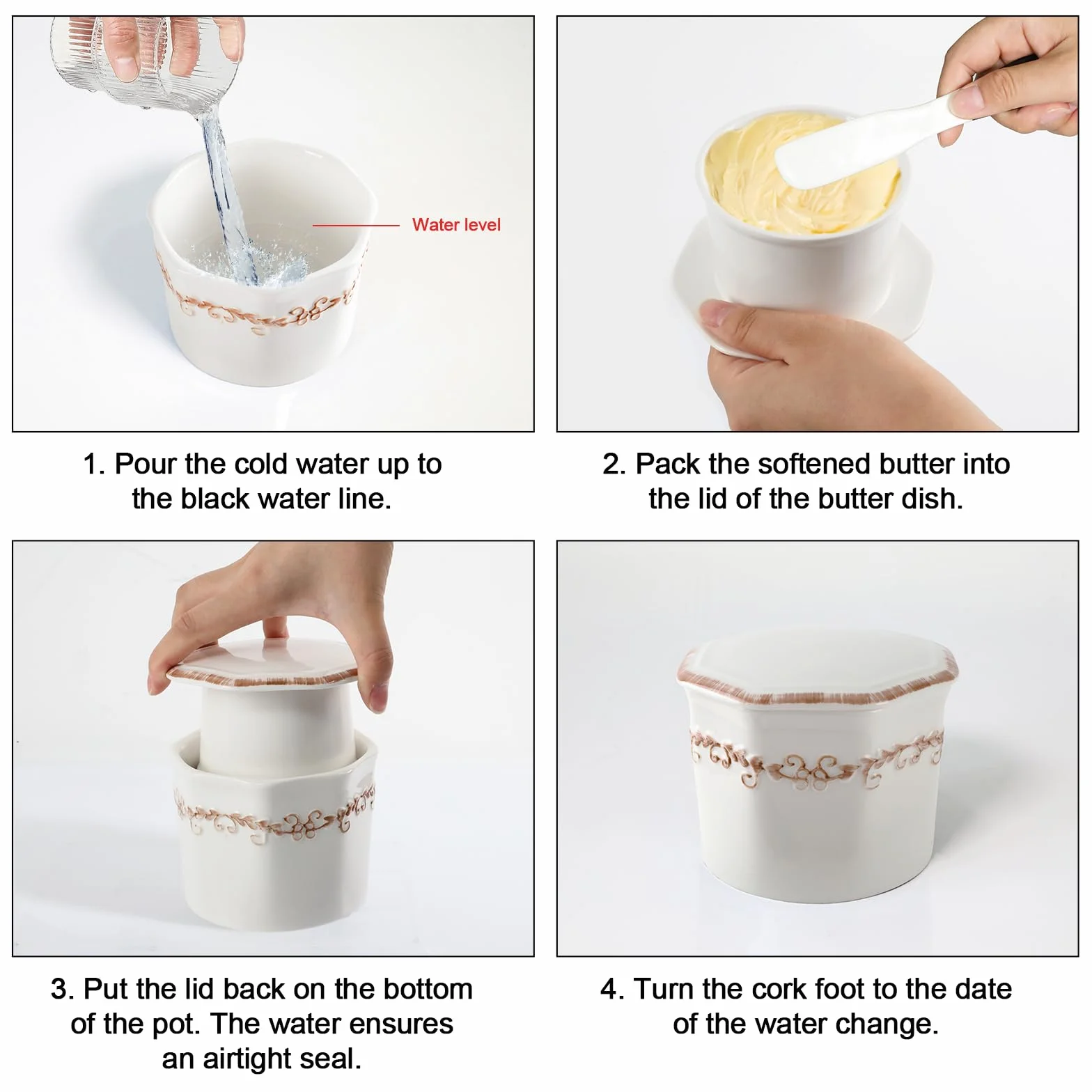 Water level

1. Pour the cold water up to the black water line.

2. Pack the softened butter into the lid of the butter dish.

3. Put the lid back on the bottom of the pot. The water ensures an airtight seal.

4. Turn the cork foot to the date of the water change.