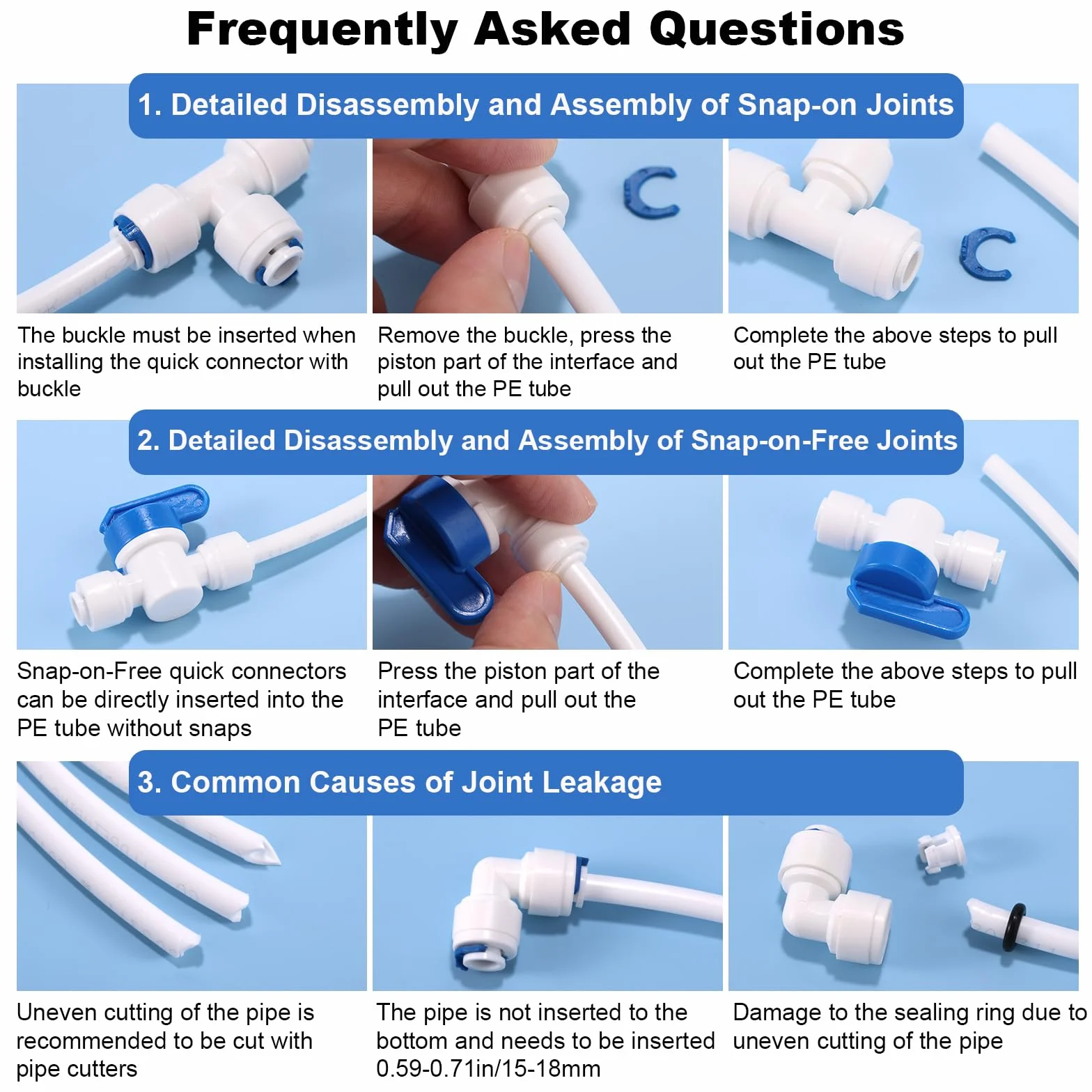 Frequently Asked Questions

1. Detailed Disassembly and Assembly of Snap-on Joints

The buckle must be inserted when installing the quick connector with buckle

Remove the buckle, press the piston part of the interface and pull out the PE tube

Complete the above steps to pull out the PE tube

2. Detailed Disassembly and Assembly of Snap-on-Free Joints

Snap-on-Free quick connectors can be directly inserted into the PE tube without snaps

Press the piston part of the interface and pull out the PE tube

Complete the above steps to pull out the PE tube

3. Common Causes of Joint Leakage

Uneven cutting of the pipe is recommended to be cut with pipe cutters

The pipe is not inserted to the bottom and needs to be inserted 0.59-0.71in/15-18mm

Damage to the sealing ring due to uneven cutting of the pipe