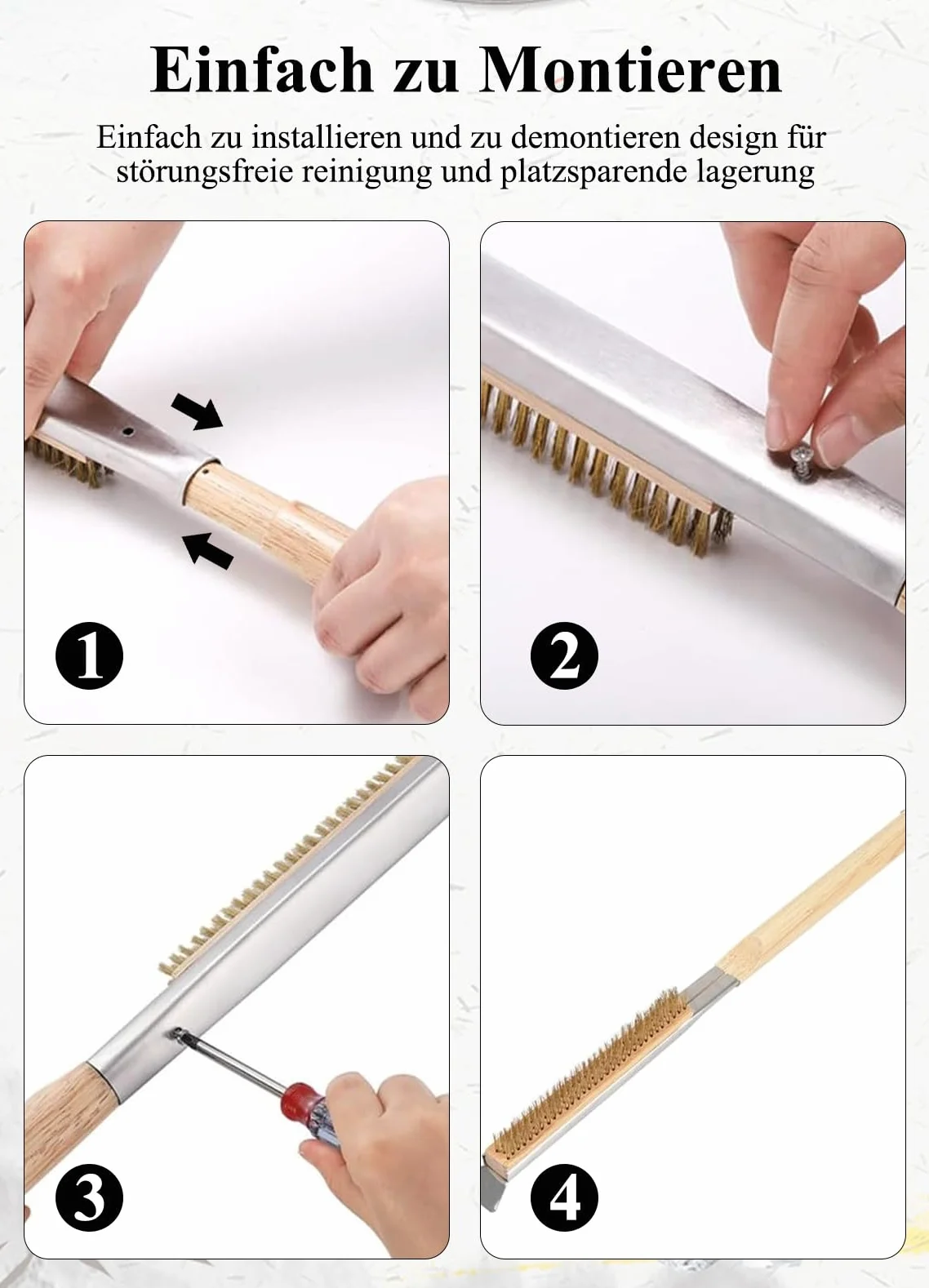 Einfach zu Montieren

Einfach zu installieren und zu demontieren design für störungsfreie reinigung und platzsparende lagerung

1

2

3

4