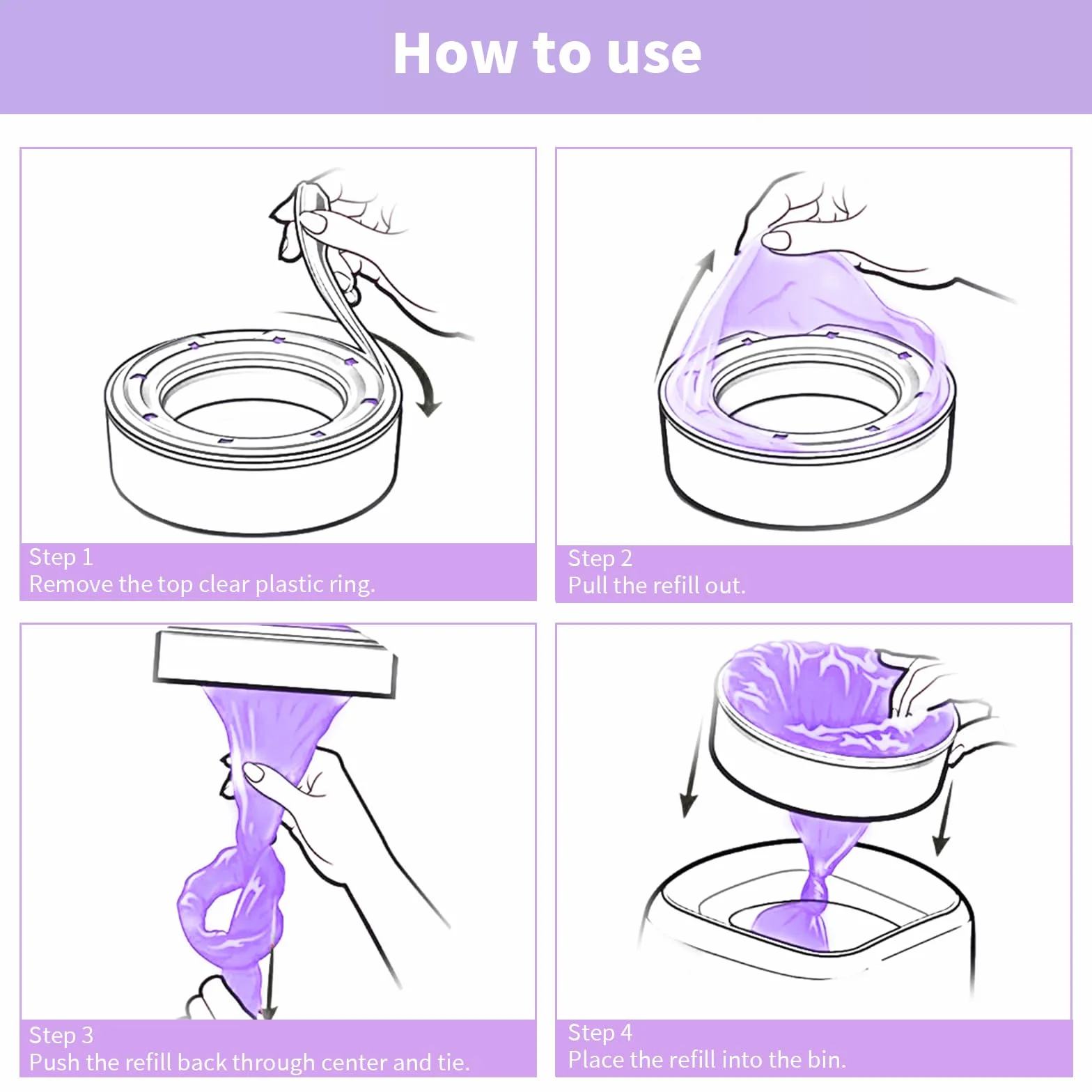 How to use

Step 1
Remove the top clear plastic ring.

Step 2
Pull the refill out.

Step 3
Push the refill back through center and tie.

Step 4
Place the refill into the bin.