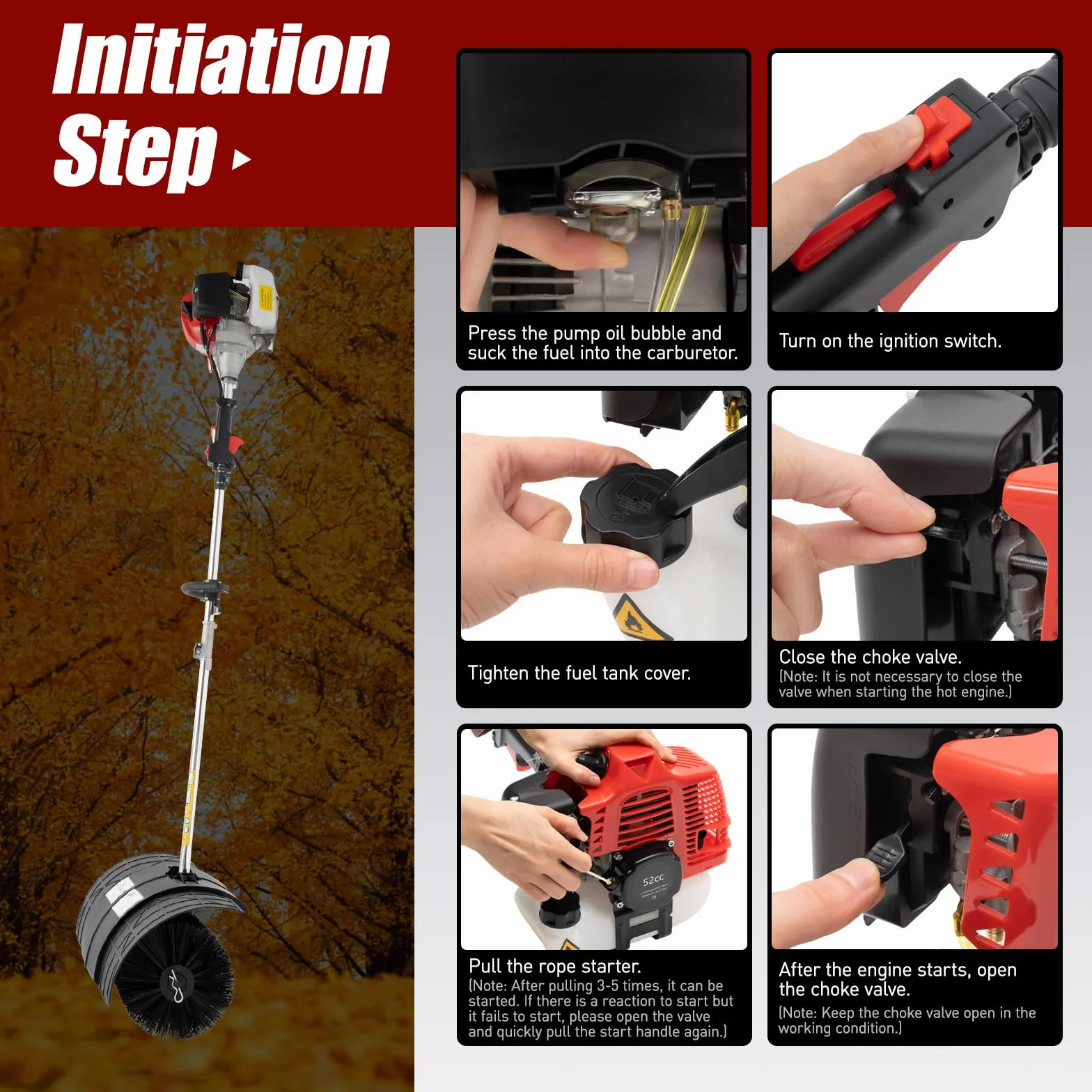 Initiation Step

Press the pump oil bubble and suck the fuel into the carburetor.

Turn on the ignition switch.

Tighten the fuel tank cover.

Close the choke valve.
(Note: It is not necessary to close the valve when starting the hot engine.)

52cc

Pull the rope starter.
(Note: After pulling 3-5 times, it can be started. If there is a reaction to start but it fails to start, please open the valve and quickly pull the start handle again.)

After the engine starts, open the choke valve.
(Note: Keep the choke valve open in the working condition.)