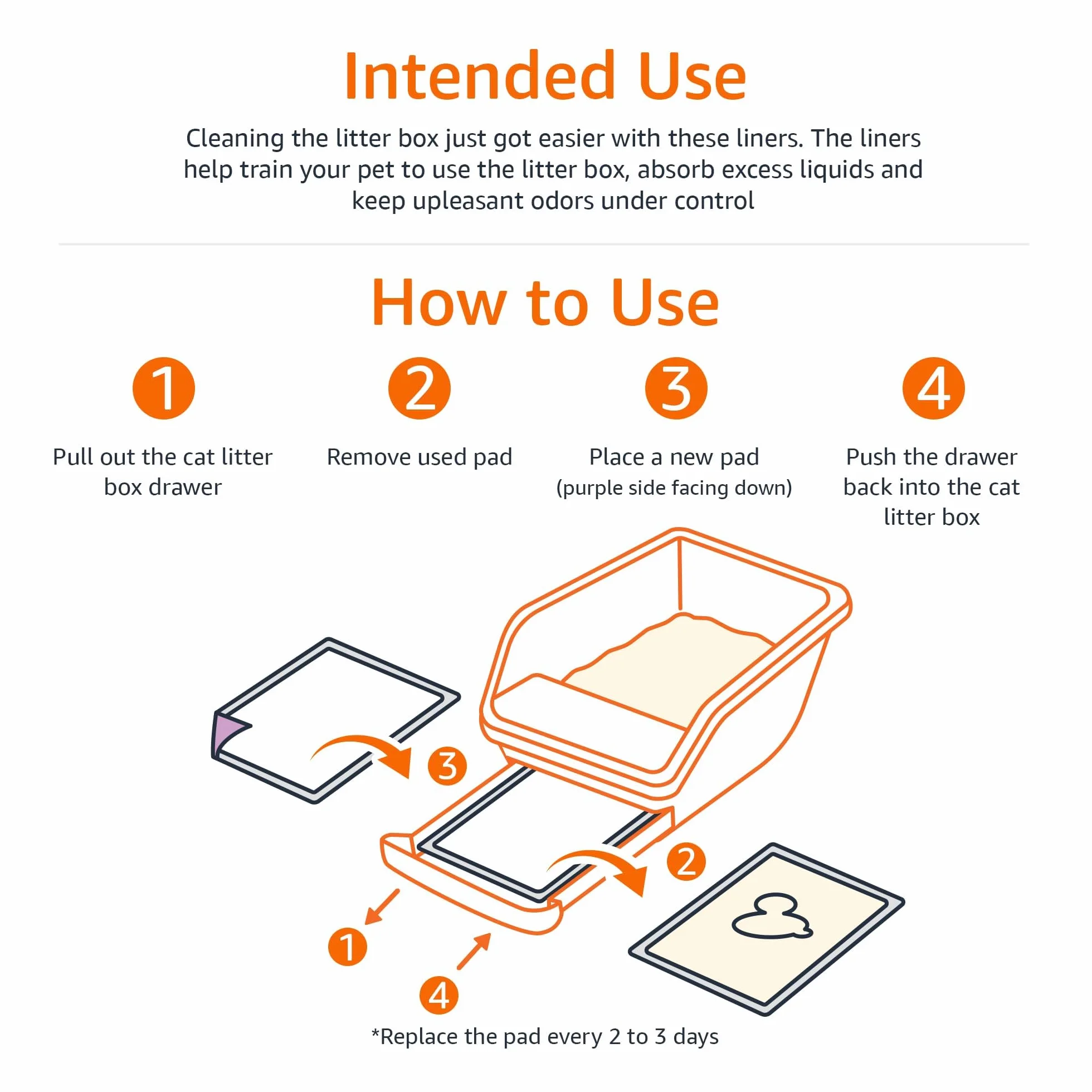 Intended Use

Cleaning the litter box just got easier with these liners. The liners help train your pet to use the litter box, absorb excess liquids and keep upleasant odors under control

How to Use

1
Pull out the cat litter box drawer

2
Remove used pad

3
Place a new pad
(purple side facing down)

4
Push the drawer back into the cat litter box

3

2

1

4

*Replace the pad every 2 to 3 days