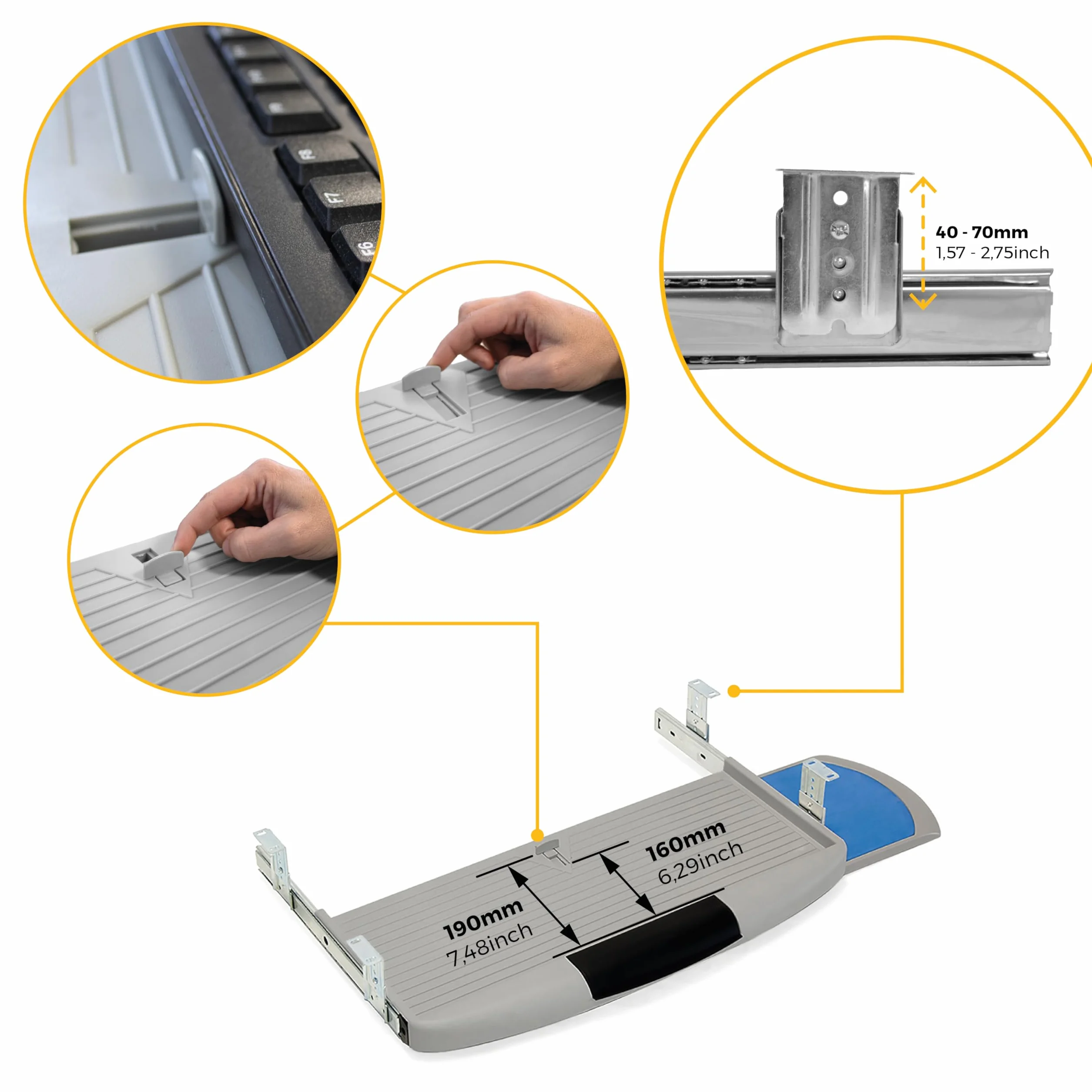 F8
F7
F6

40 - 70mm
1,57 - 2,75inch

160mm
6,29inch

190mm
7,48inch