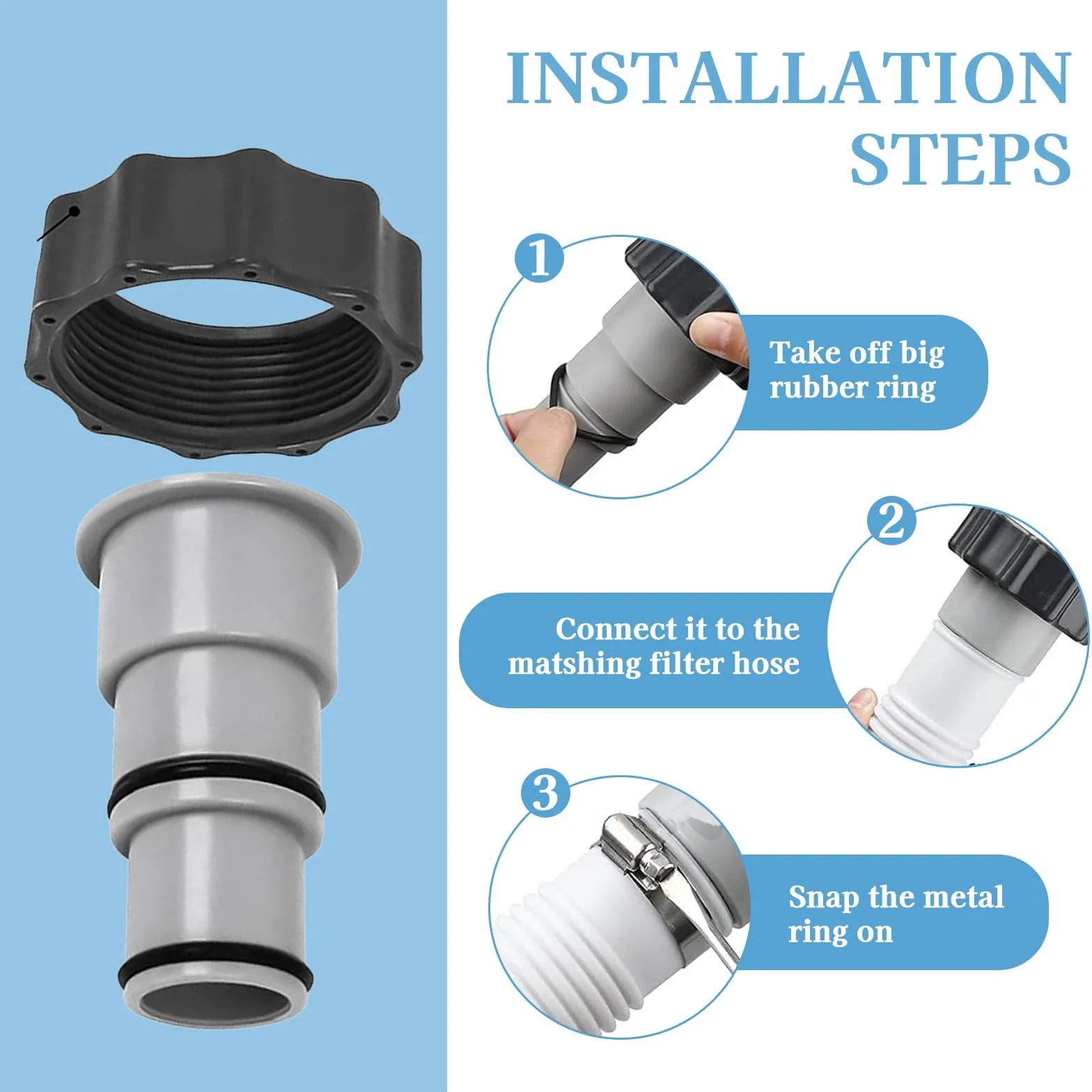 INSTALLATION STEPS

1

Take off big rubber ring

2

Connect it to the matshing filter hose

3

Snap the metal ring on