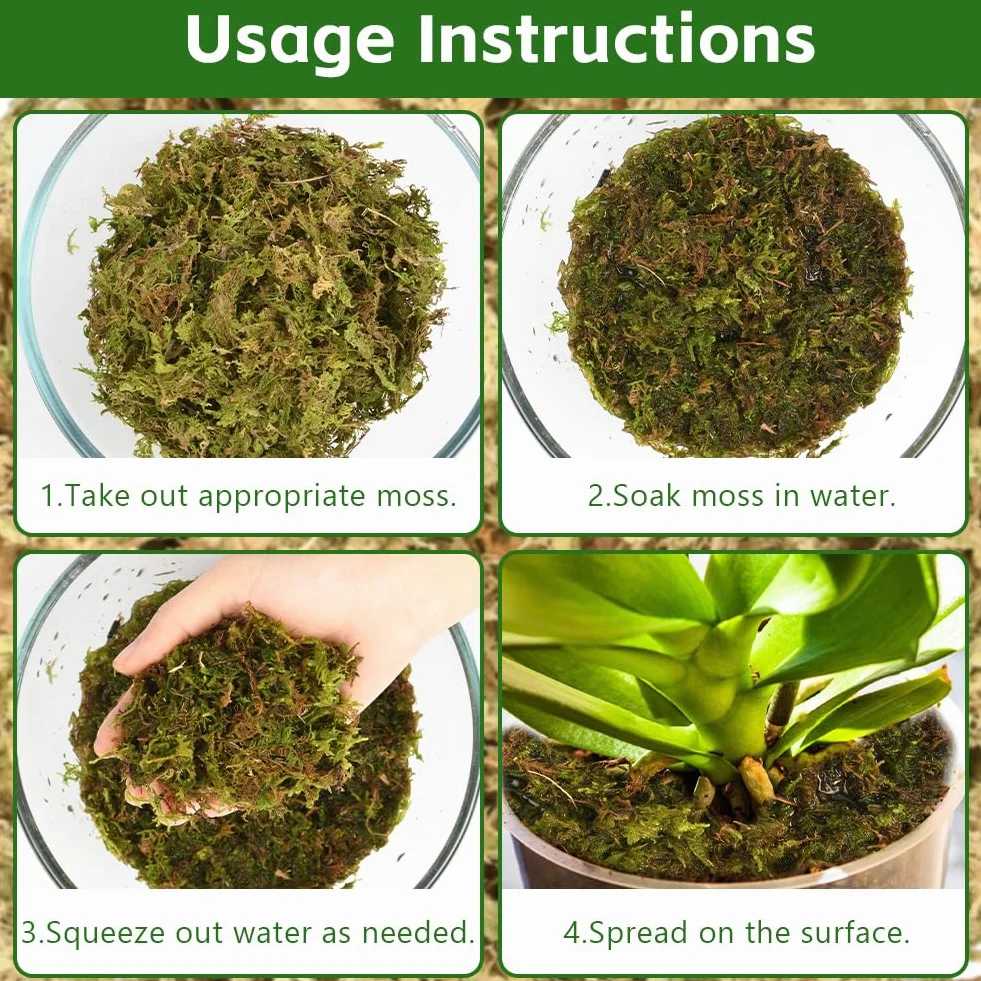 Usage Instructions

1.Take out appropriate moss.

2.Soak moss in water.

3.Squeeze out water as needed.

4.Spread on the surface.