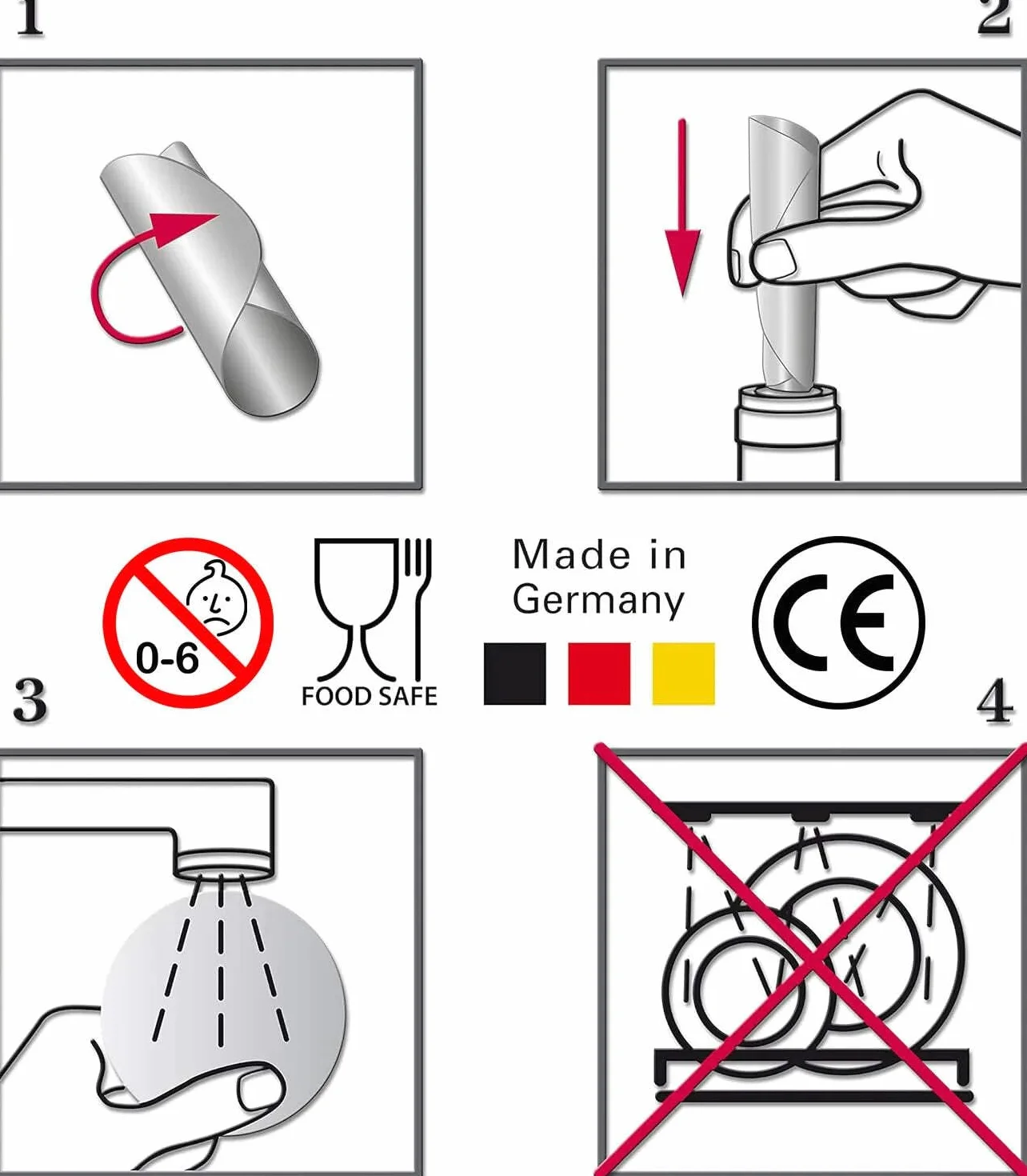 1

2

0-6

FOOD SAFE

Made in Germany

CE

3

4