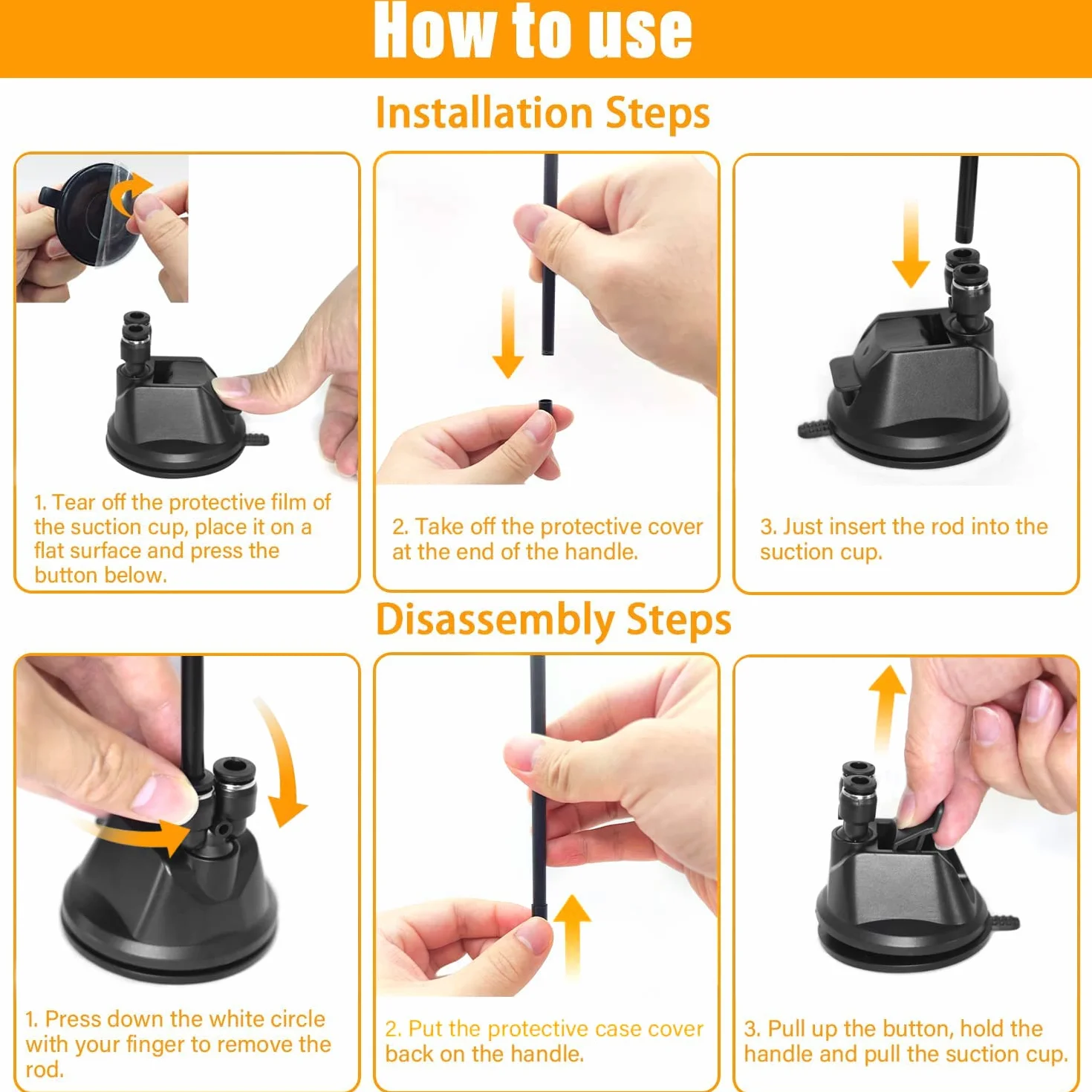 How to use

Installation Steps

1. Tear off the protective film of the suction cup, place it on a flat surface and press the button below.

2. Take off the protective cover at the end of the handle.

3. Just insert the rod into the suction cup.

Disassembly Steps

1. Press down the white circle with your finger to remove the rod.

2. Put the protective case cover back on the handle.

3. Pull up the button, hold the handle and pull the suction cup.