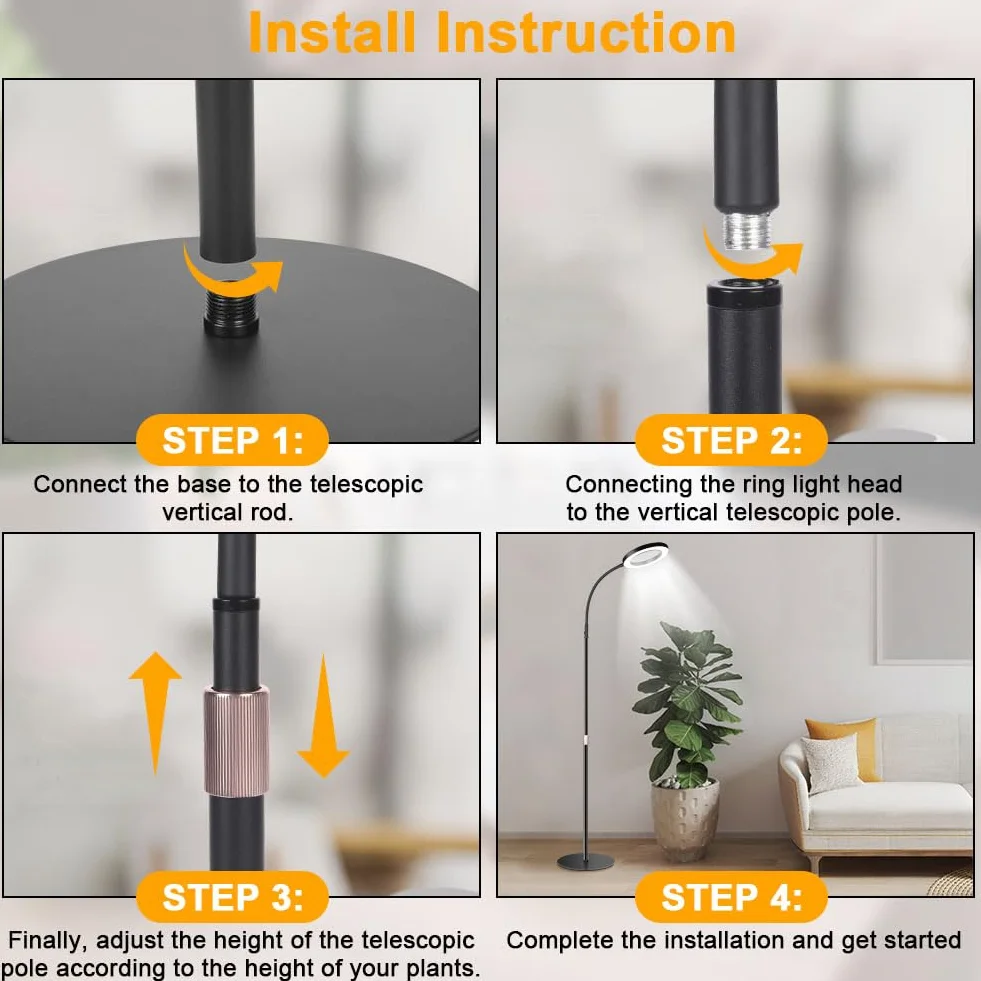 Install Instruction

STEP 1:

Connect the base to the telescopic vertical rod.

STEP 2:

Connecting the ring light head to the vertical telescopic pole.

STEP 3:

Finally, adjust the height of the telescopic pole according to the height of your plants.

STEP 4:

Complete the installation and get started