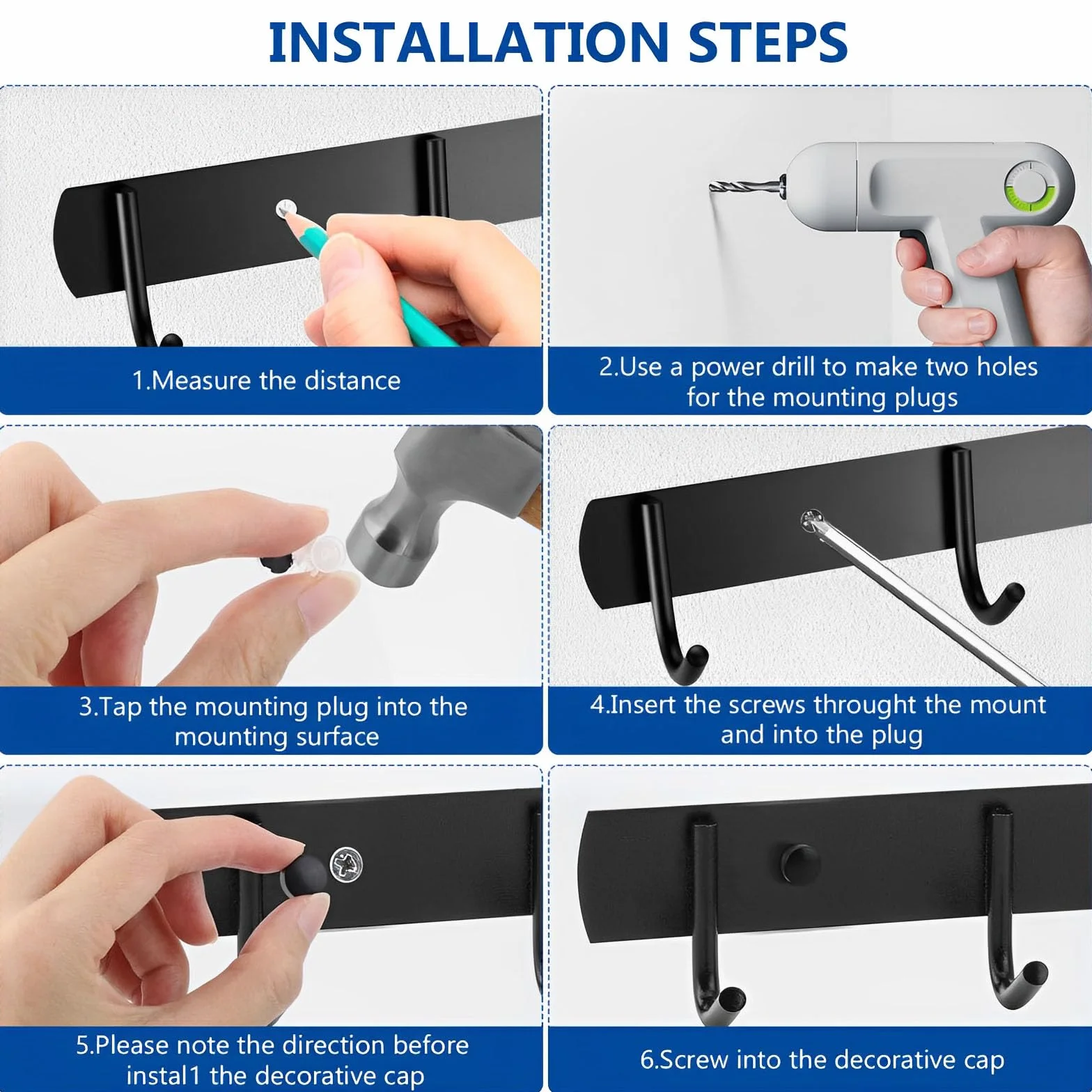 INSTALLATION STEPS

1.Measure the distance

2.Use a power drill to make two holes for the mounting plugs

3.Tap the mounting plug into the mounting surface

4.Insert the screws throught the mount and into the plug

5.Please note the direction before instal1 the decorative cap

6.Screw into the decorative cap