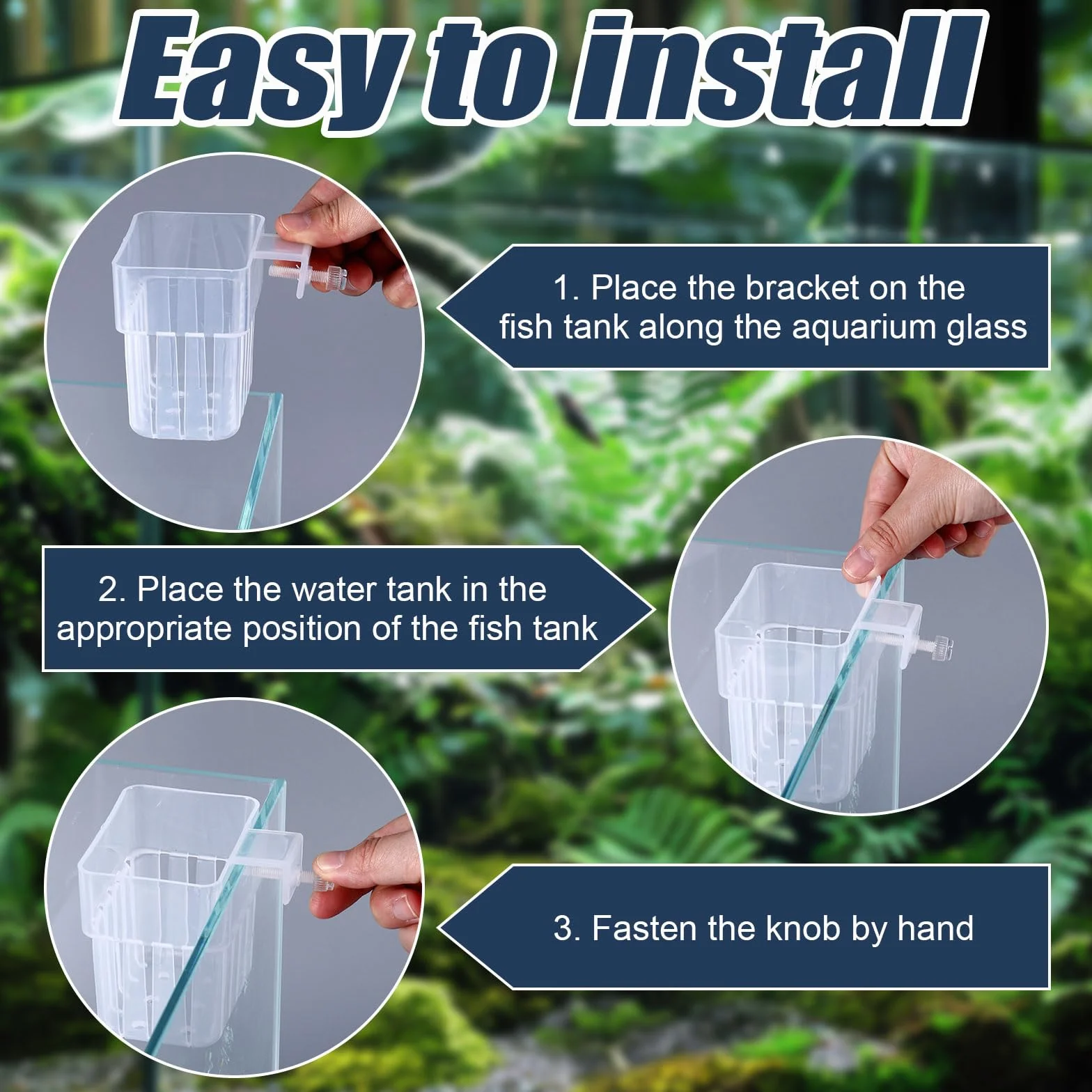 Easy to install

1. Place the bracket on the fish tank along the aquarium glass

2. Place the water tank in the appropriate position of the fish tank

3. Fasten the knob by hand