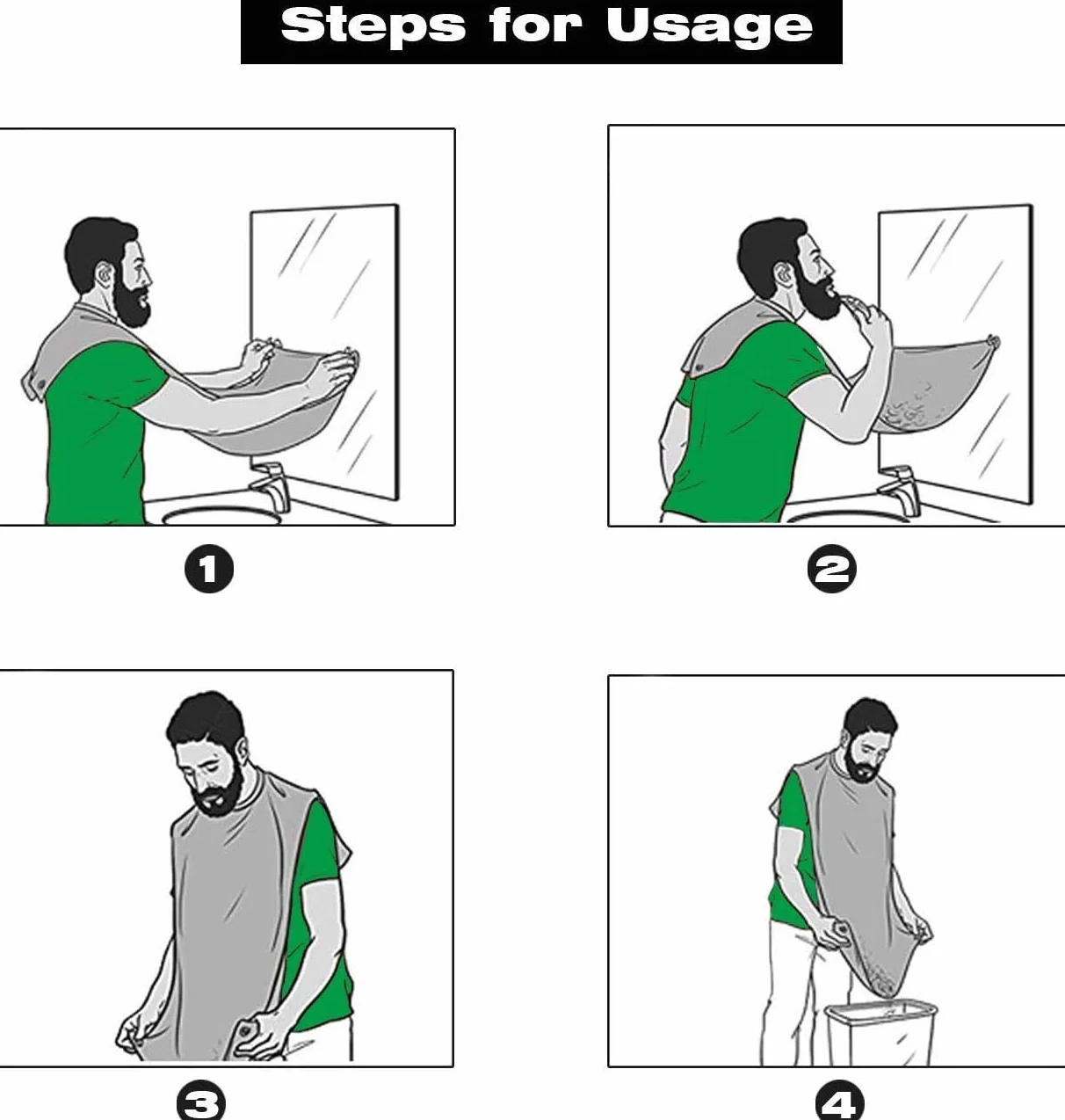 Steps for Usage

1

2

3

4